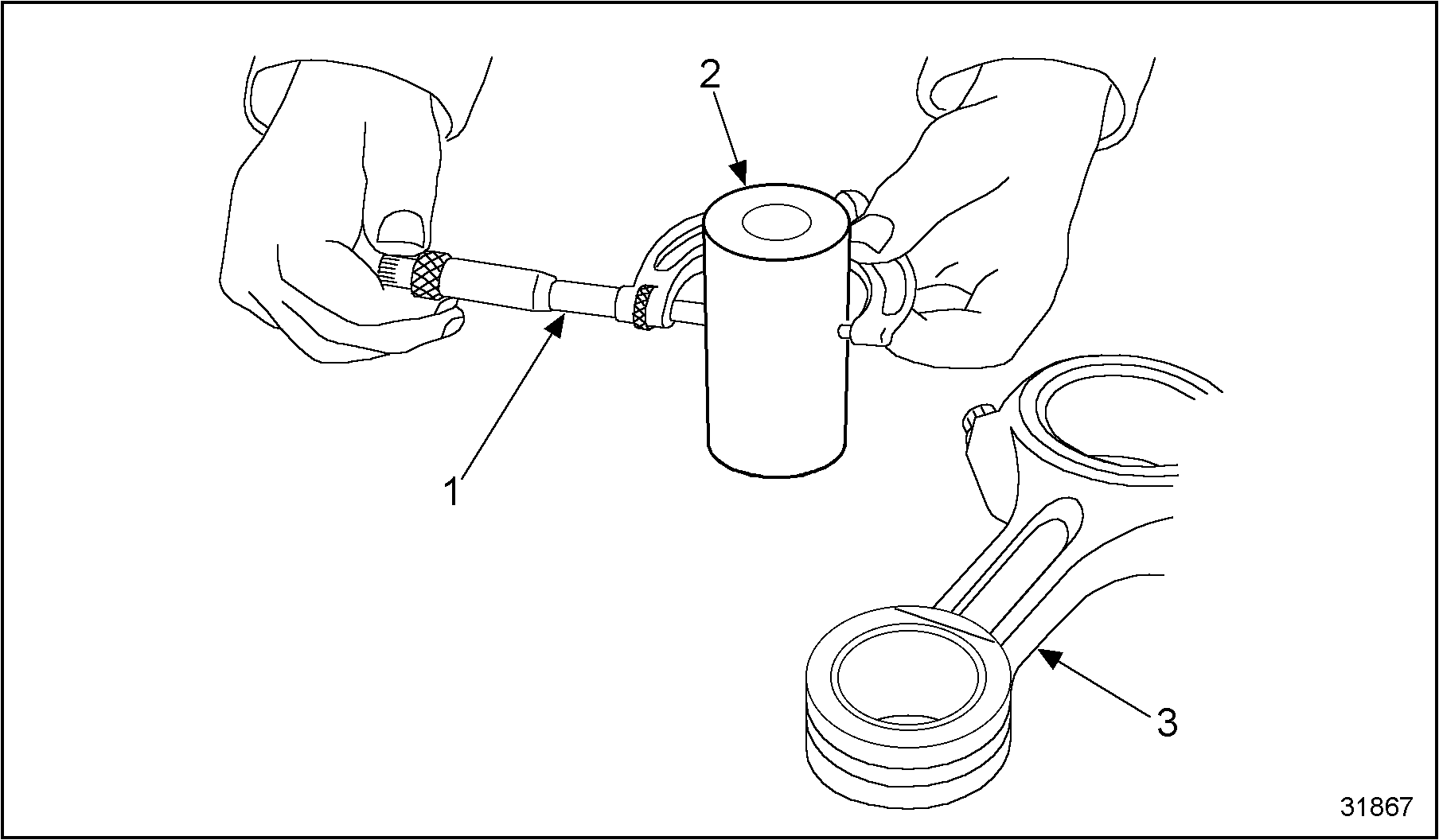 2

1

3

31867