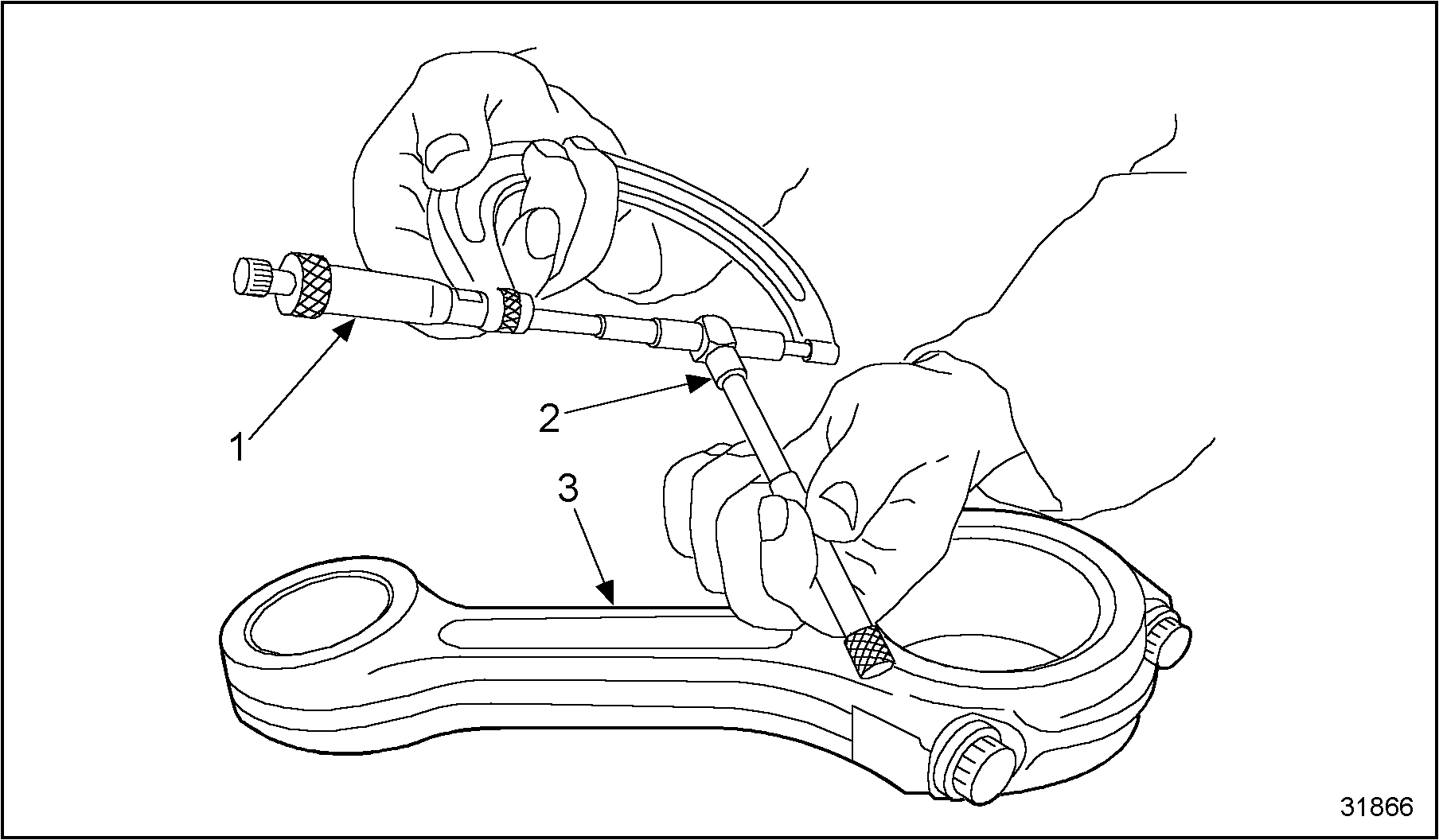 1
2
3
31866