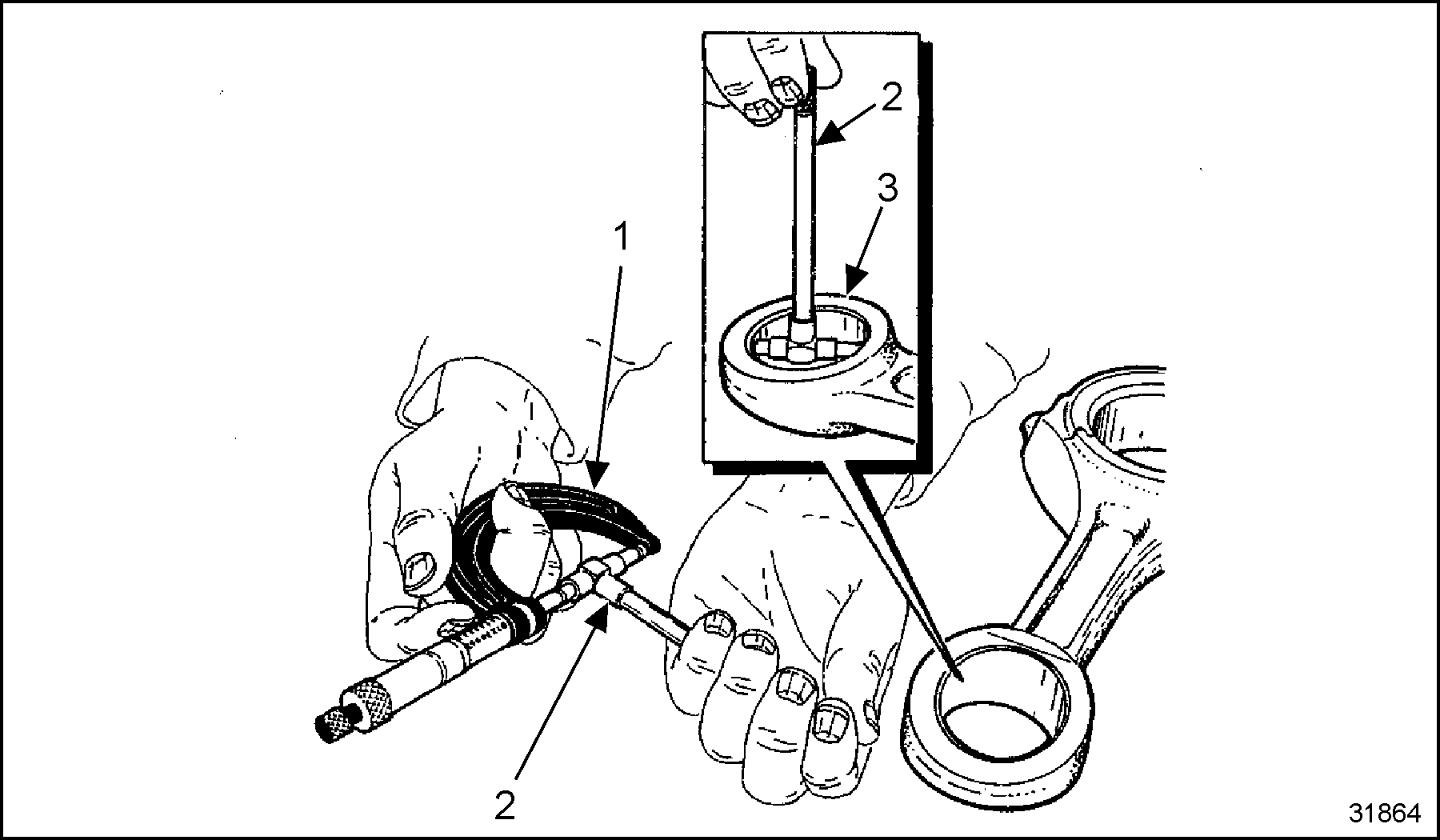 2
3
1
2
31864