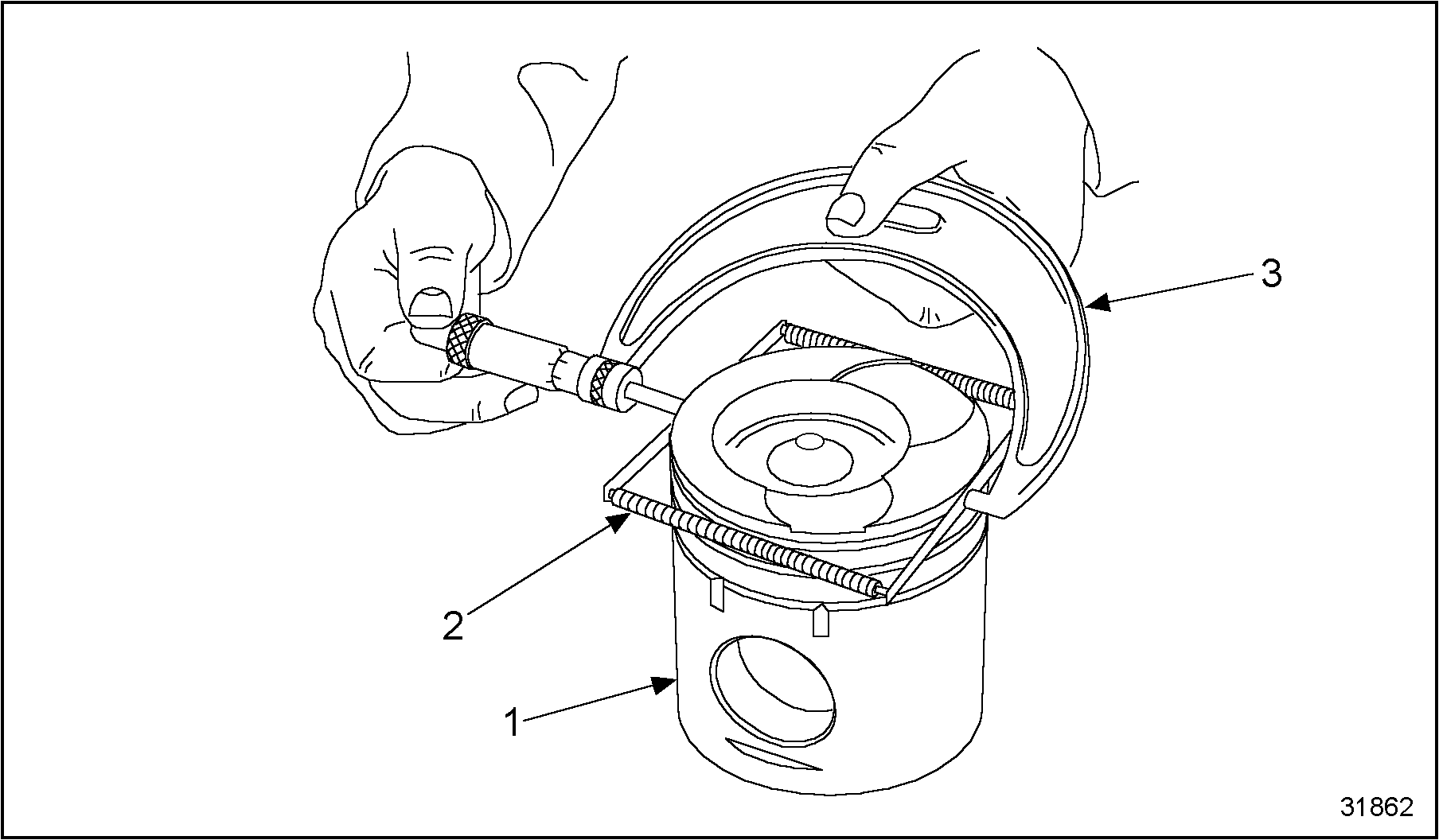 3

2

1

31862