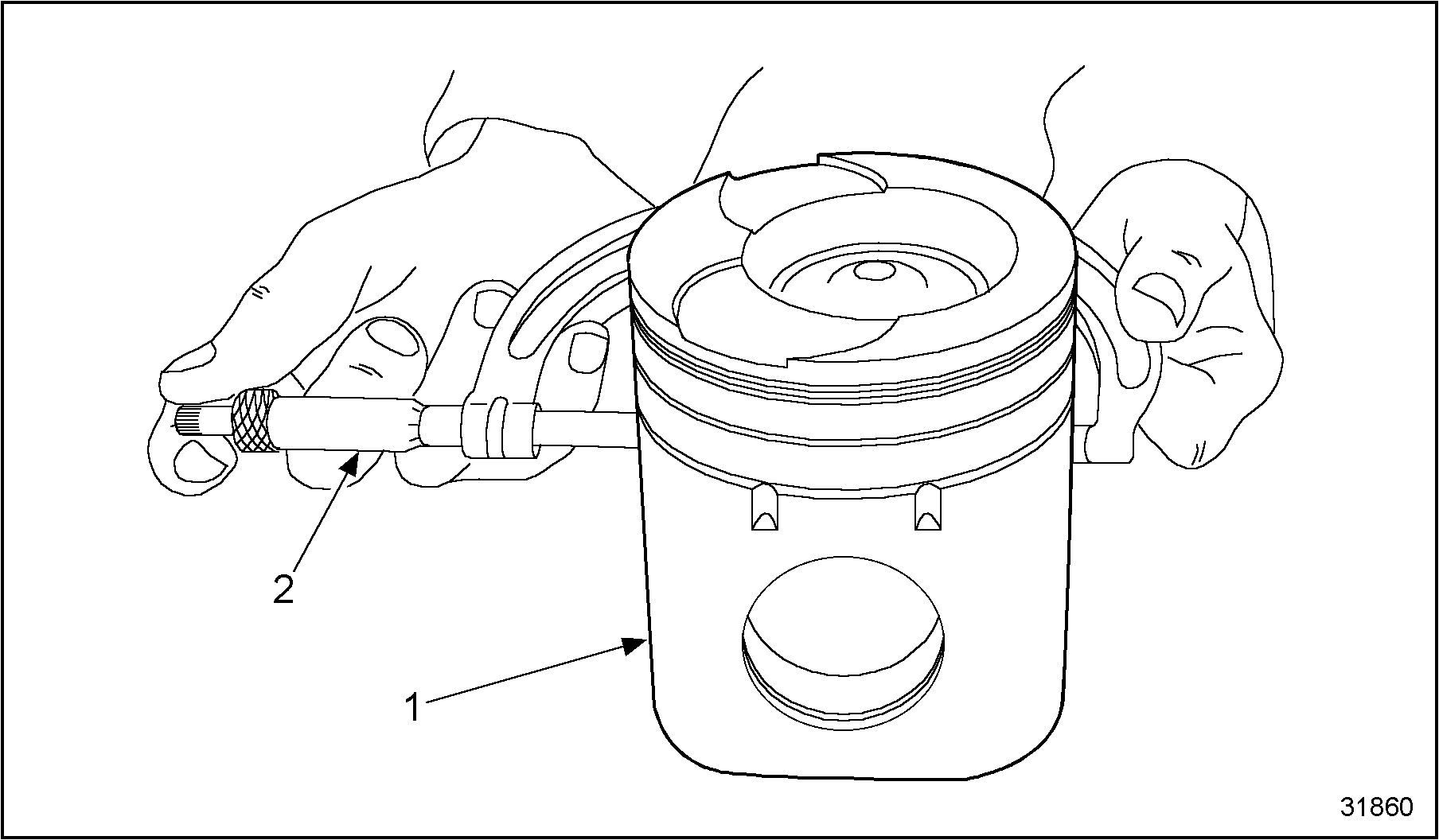 2

1

31860