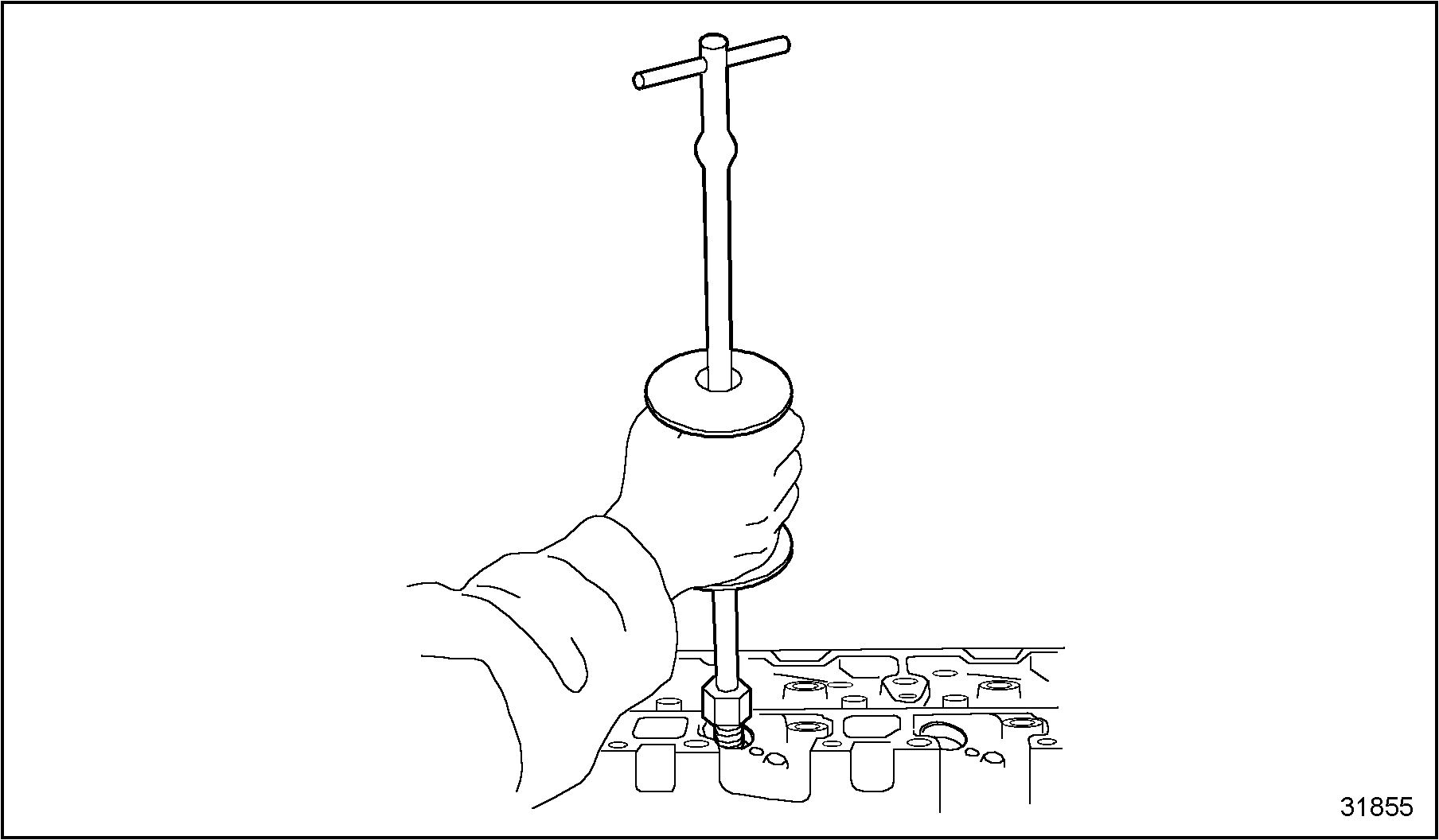 31855