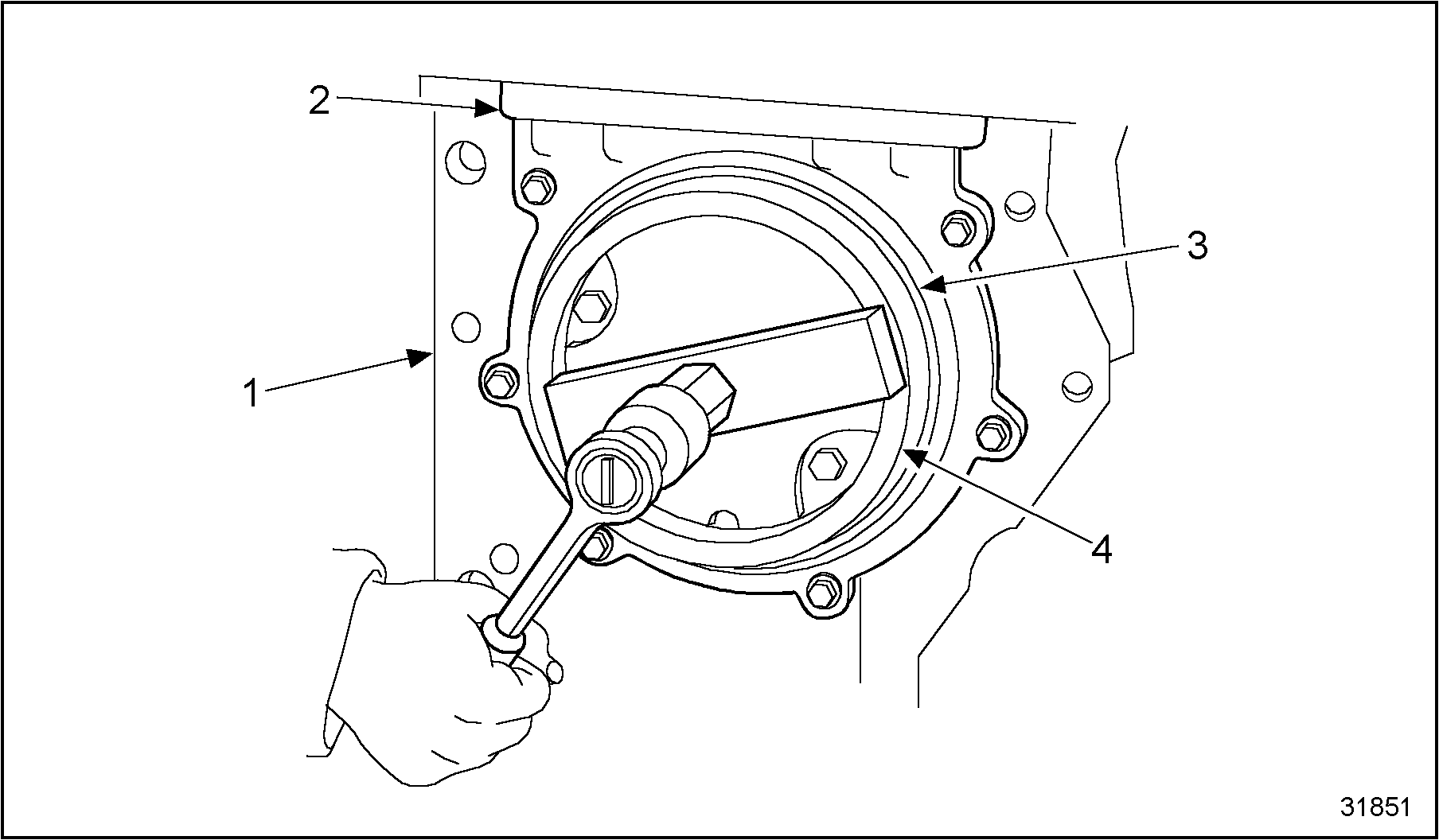 2
3
1
4
31851