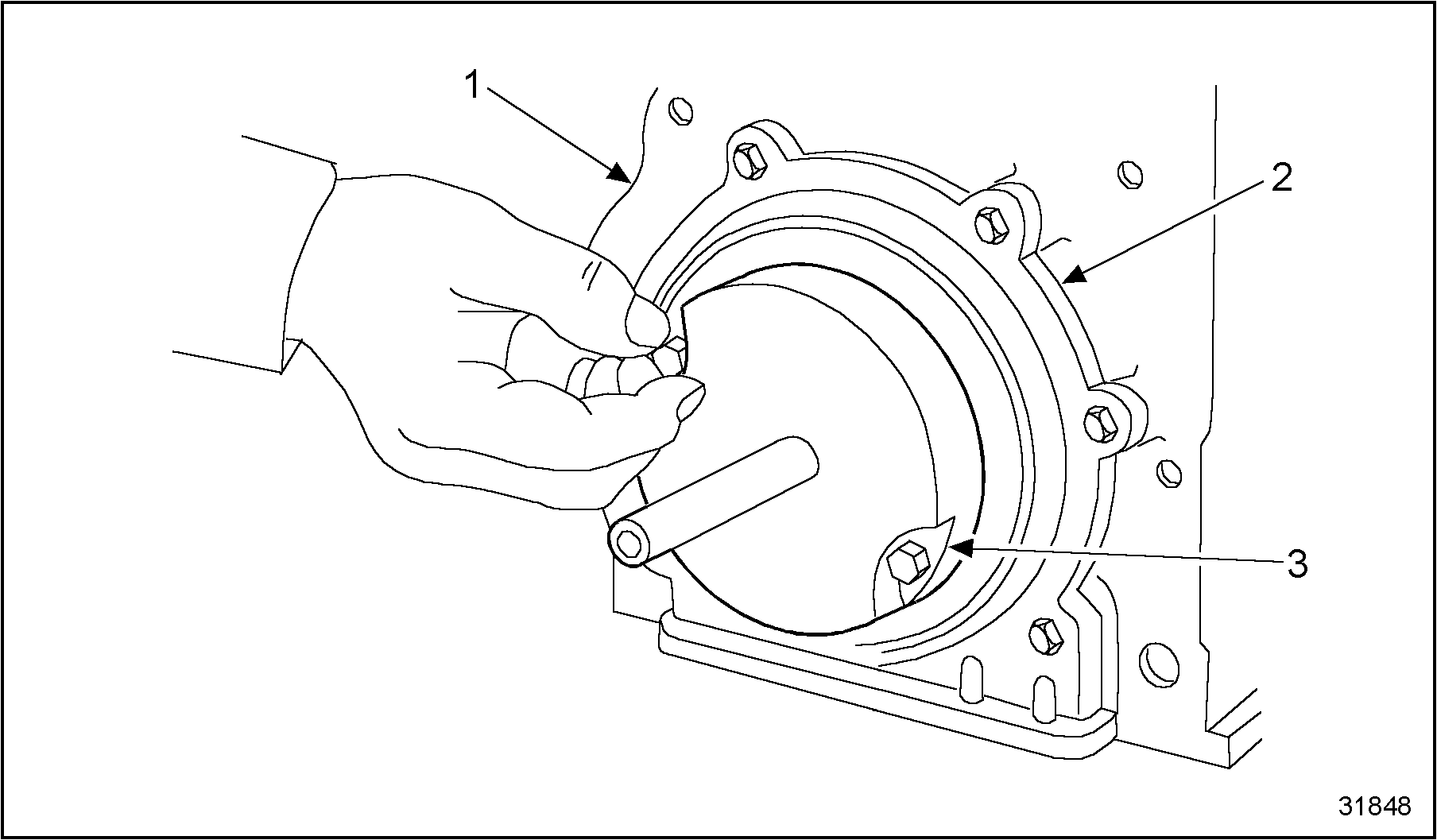 1
2
3
31848