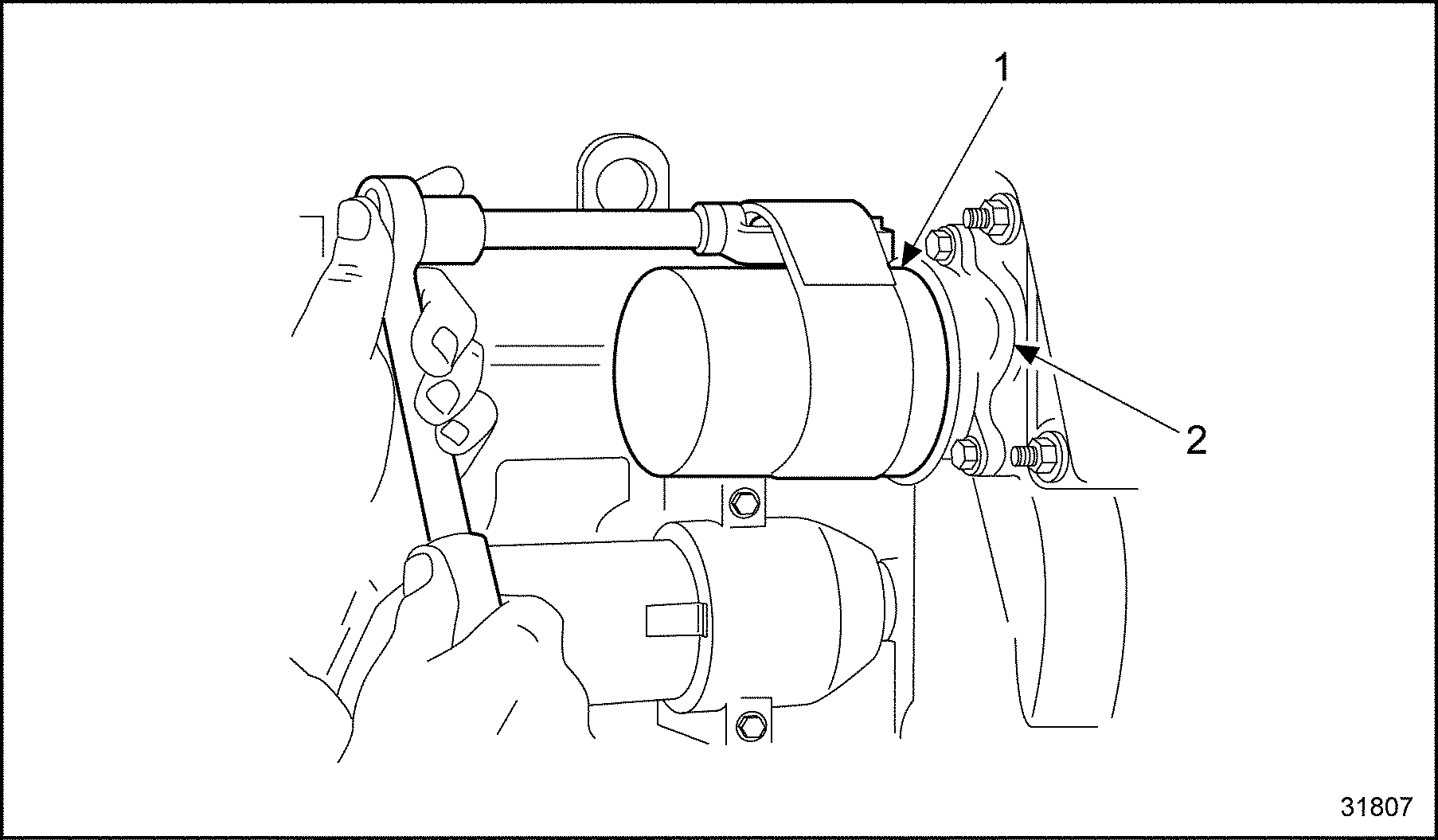 1
2
31807