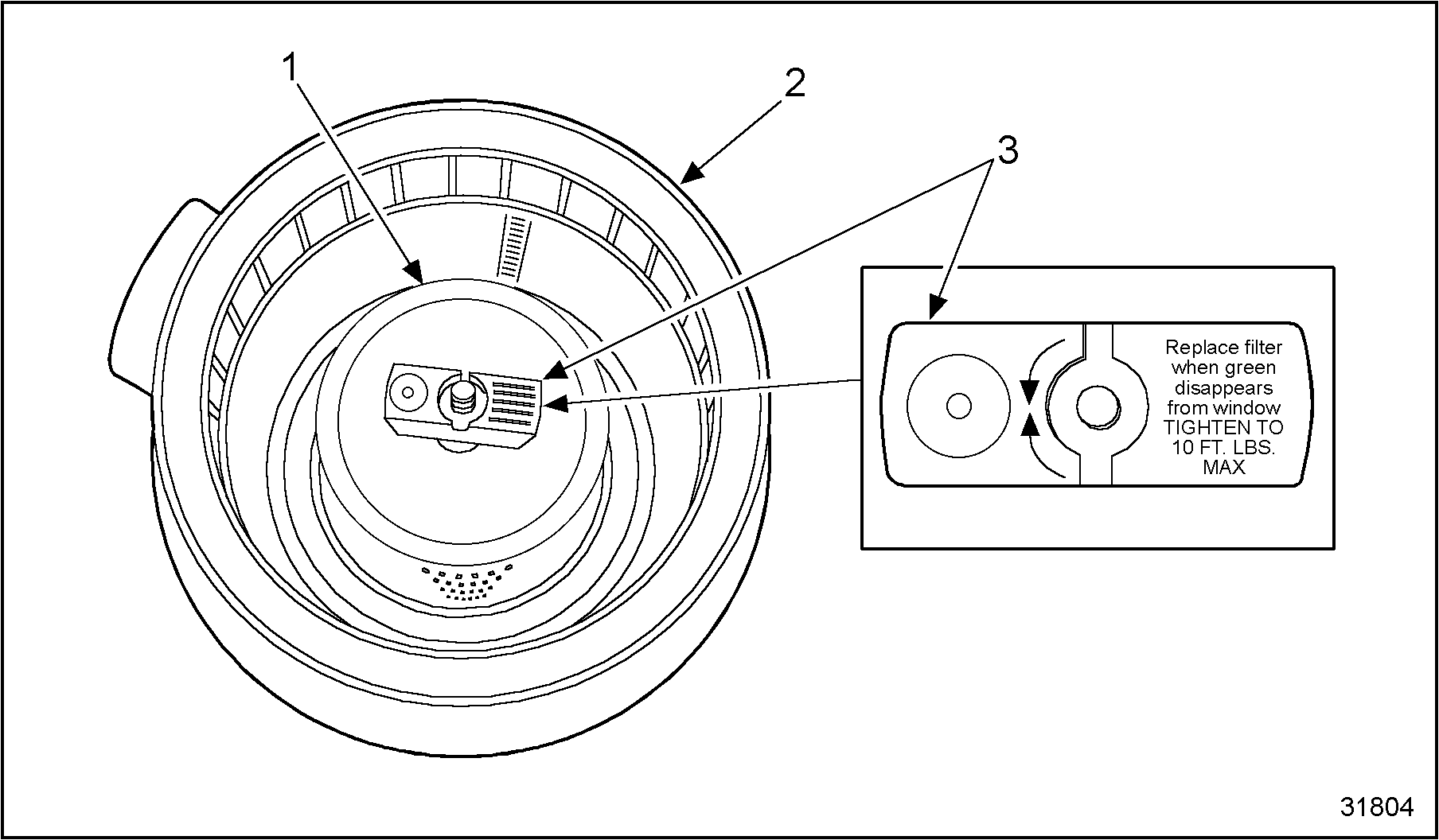 1

2

3

Replace filter when green disappears from window TIGHTEN TO 10 FT. LBS. MAX

31804