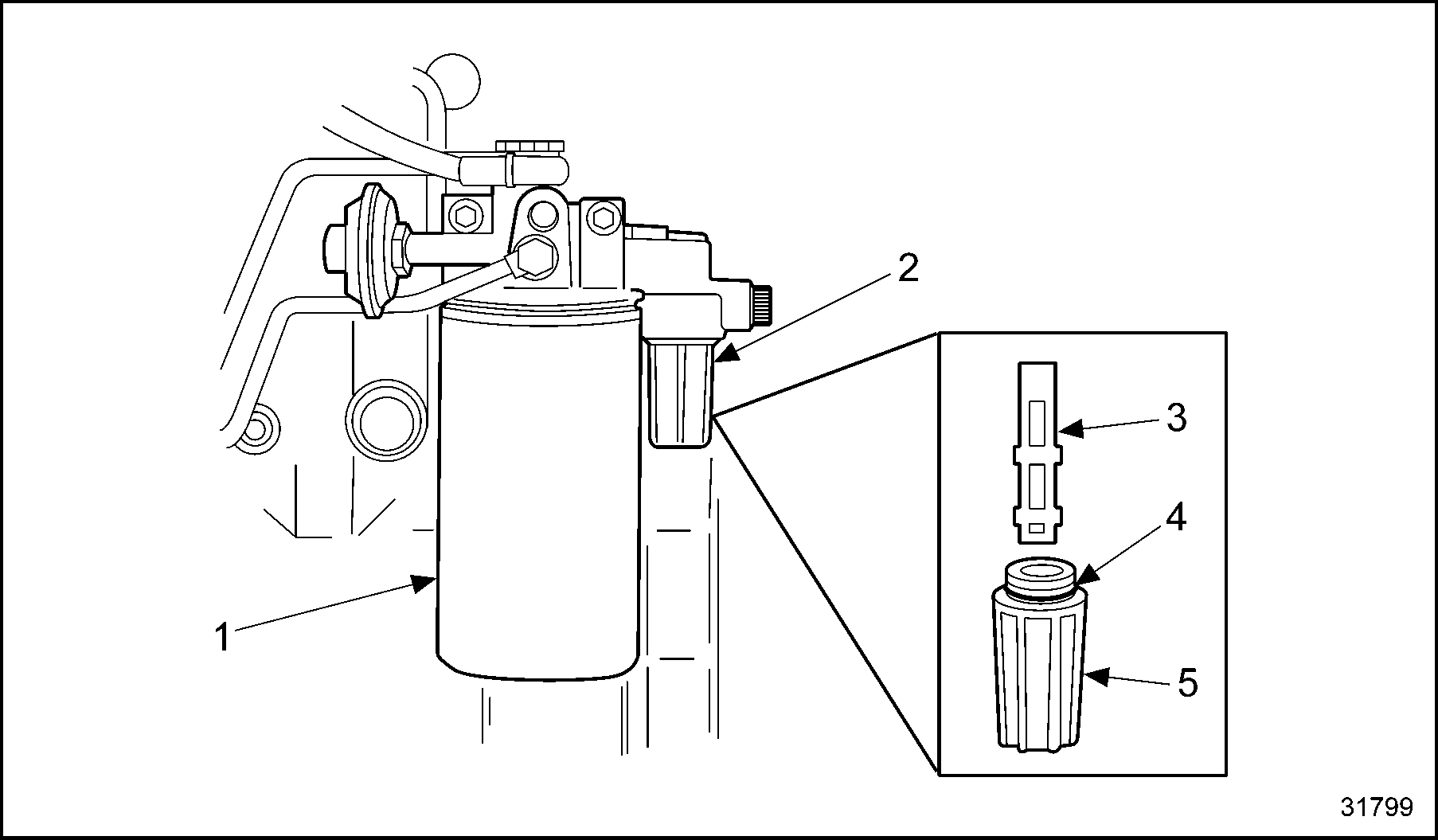 2

3

4

1

5

31799