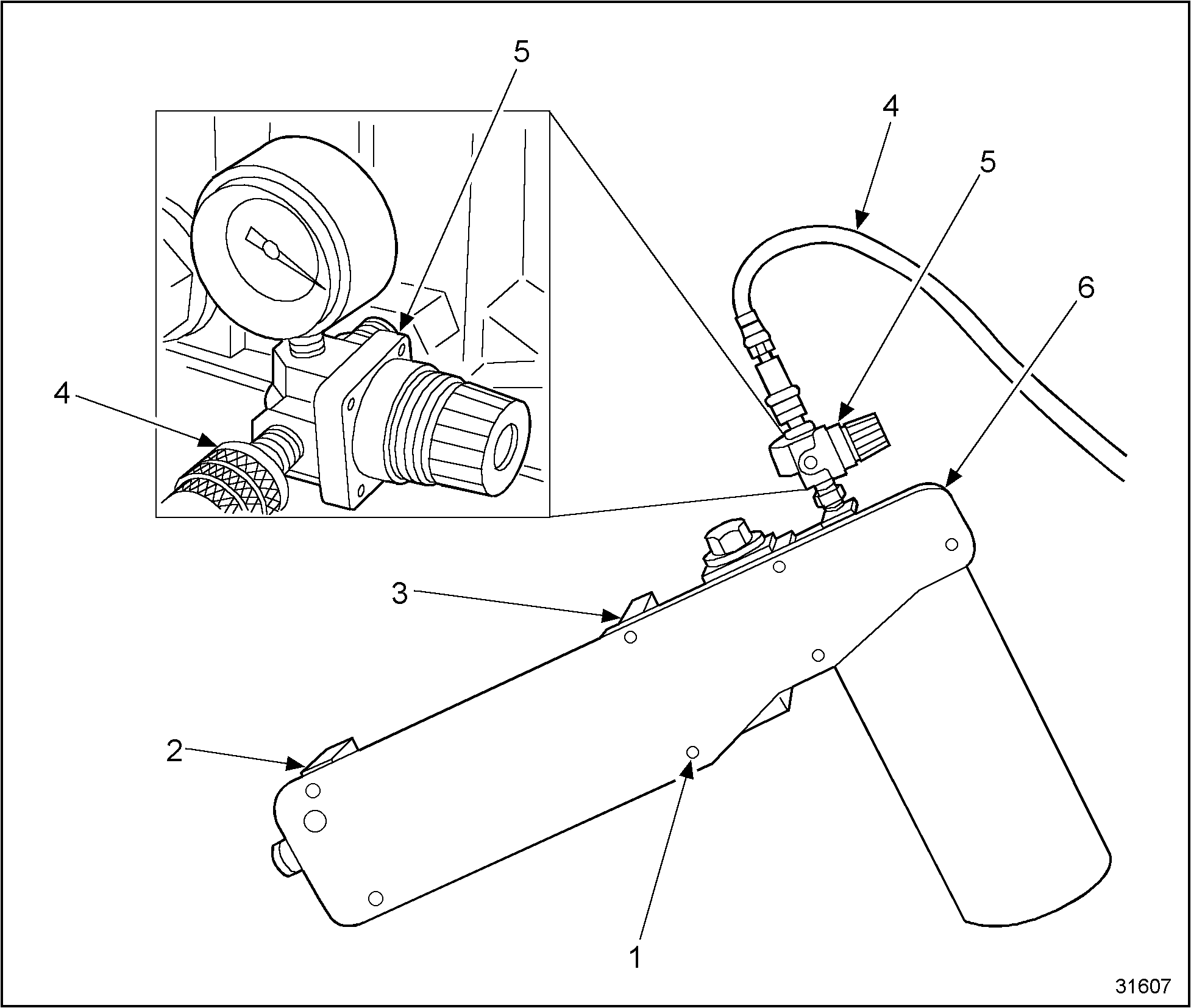 5
4
5
6
4
3
2
1
31607