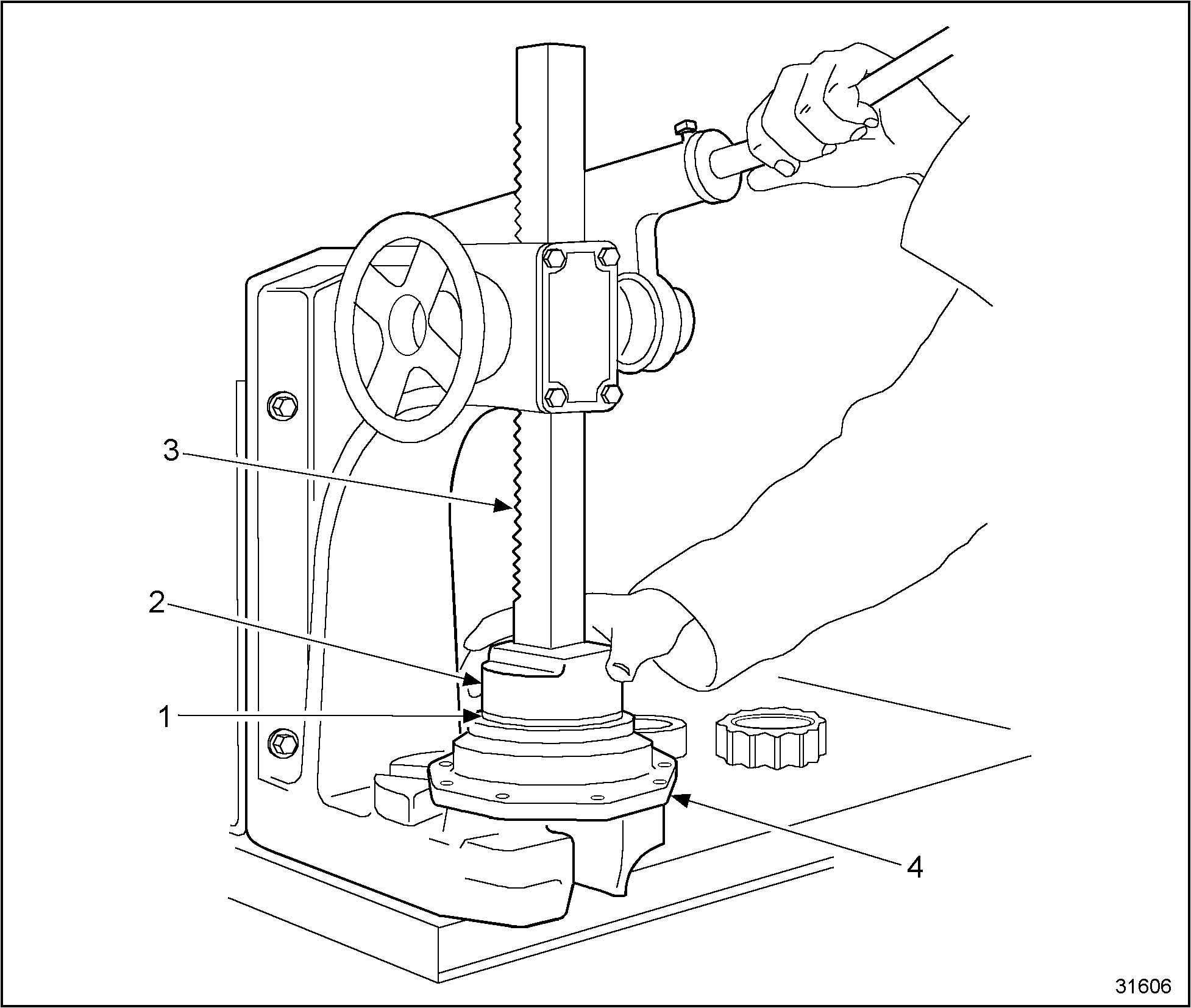 3
2
1
4
31606