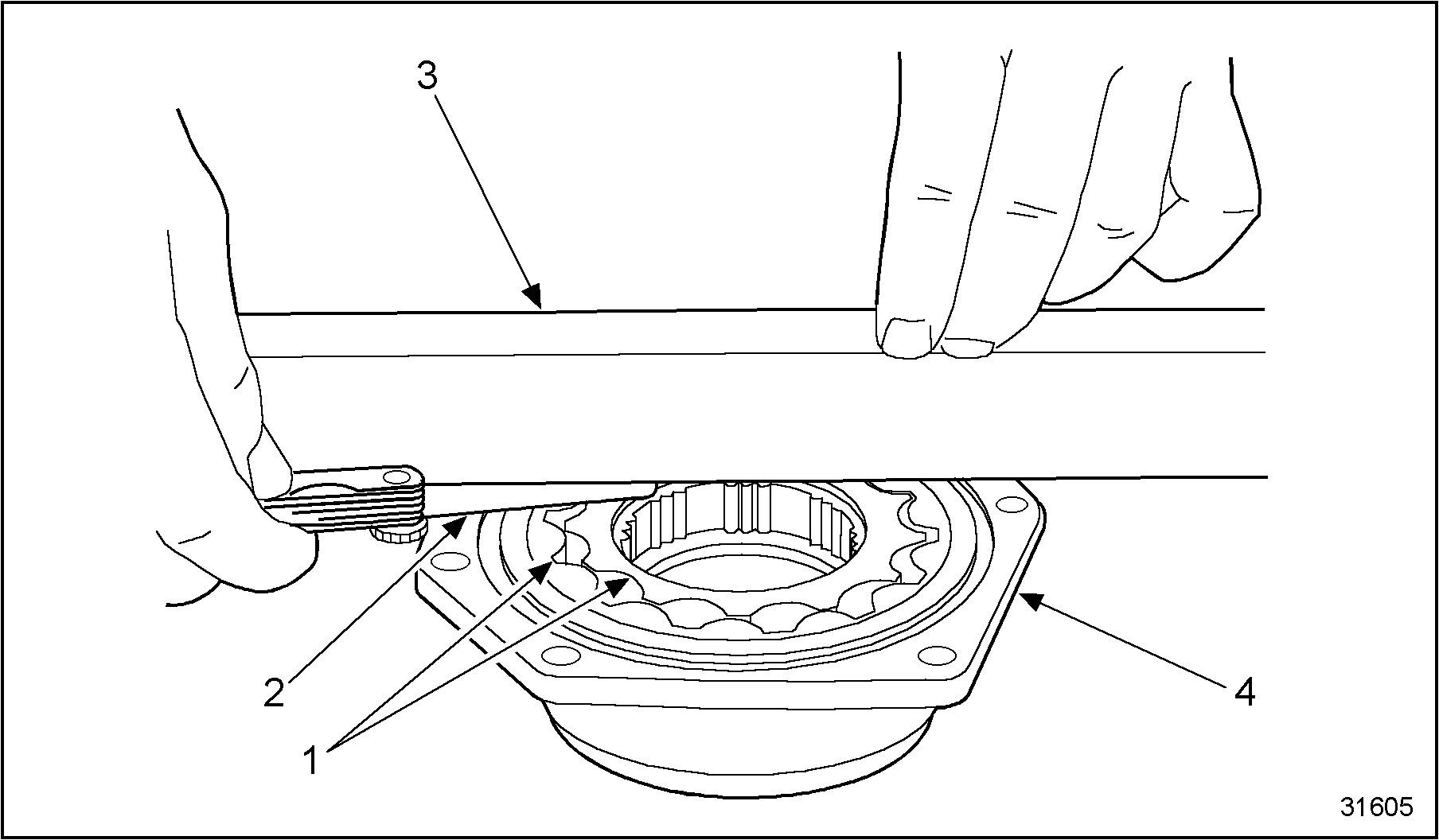 3

2

1

4

31605