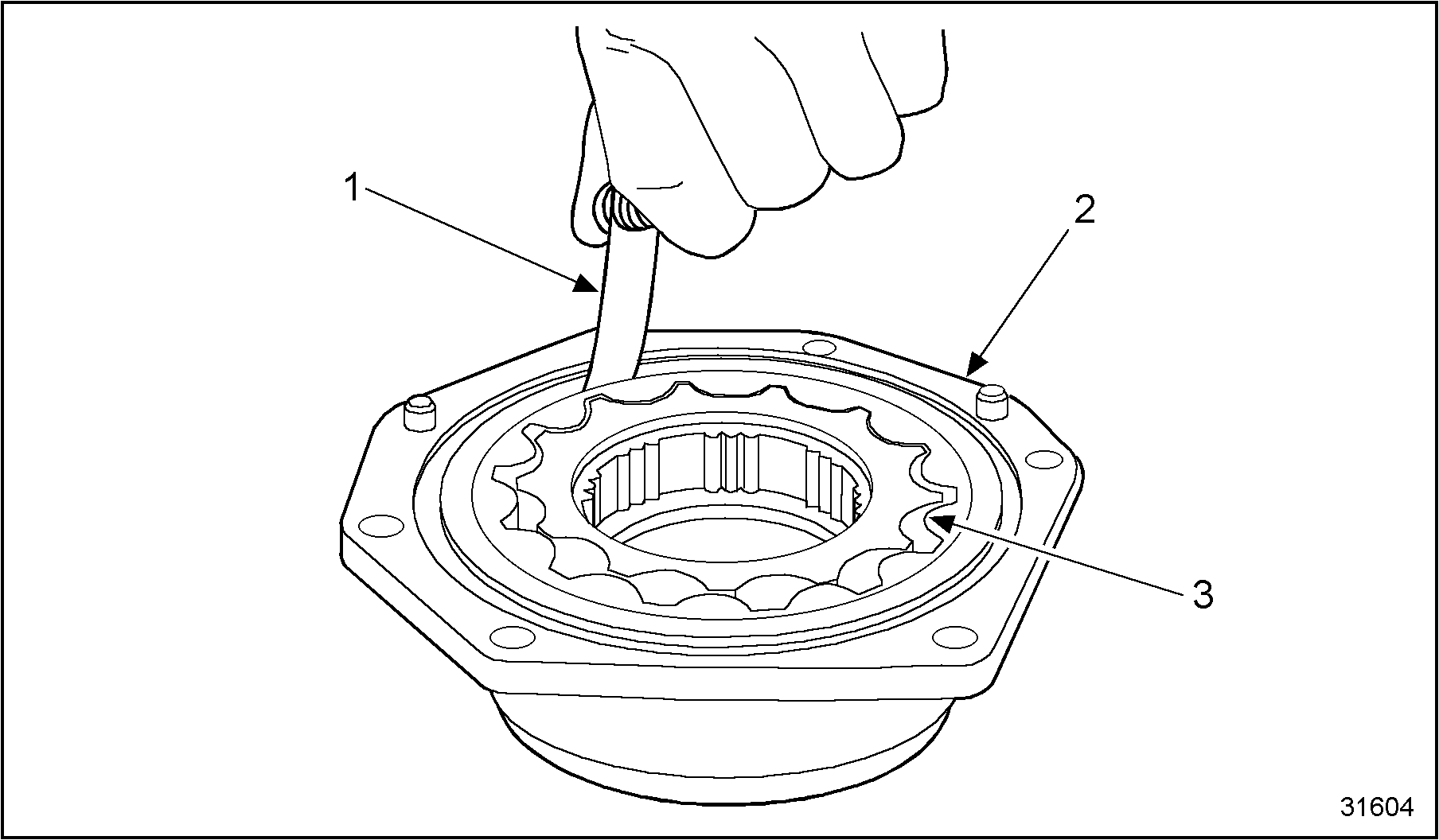 1

2

3

31604