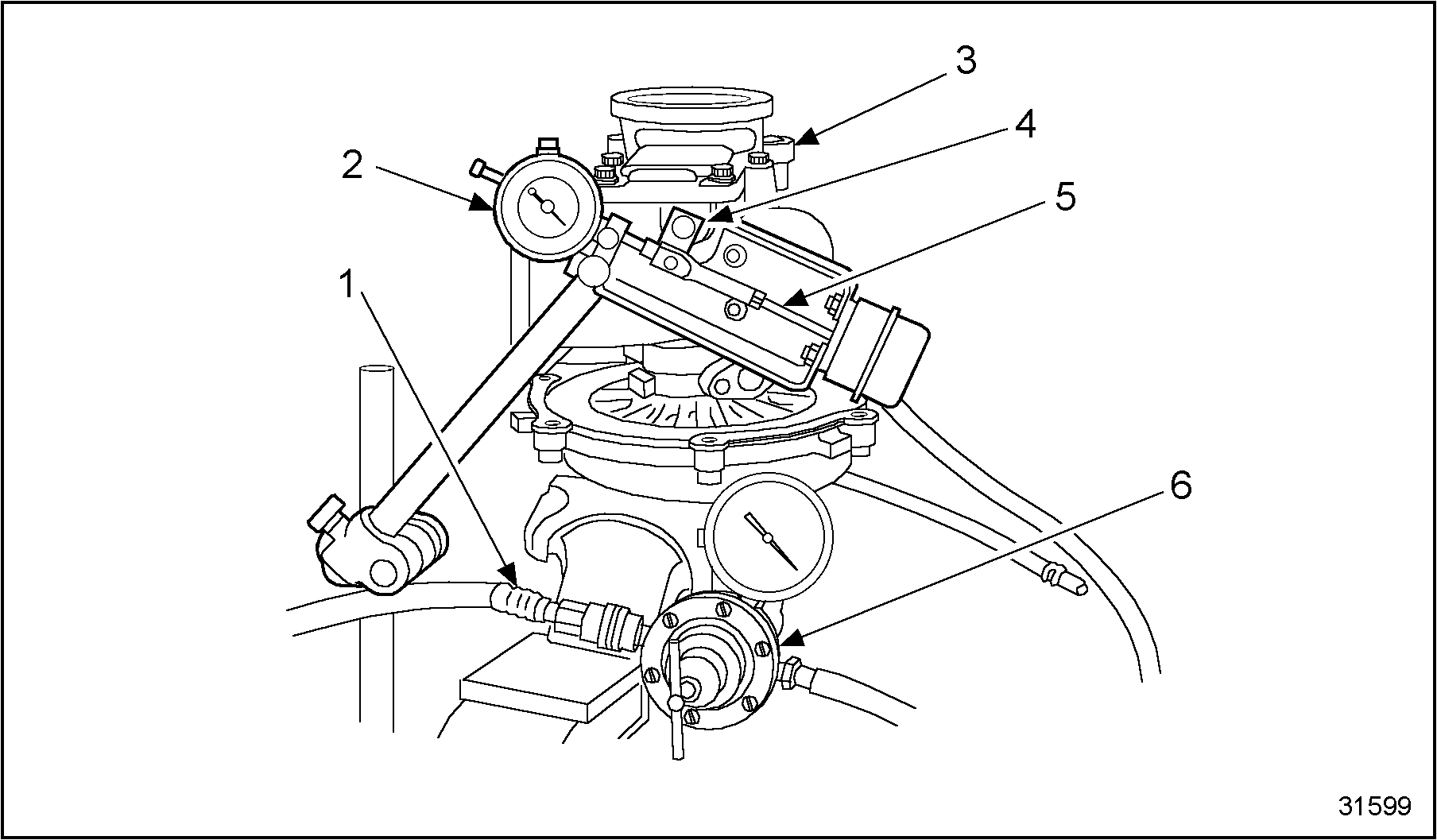 3
4
2
5
1
6
31599