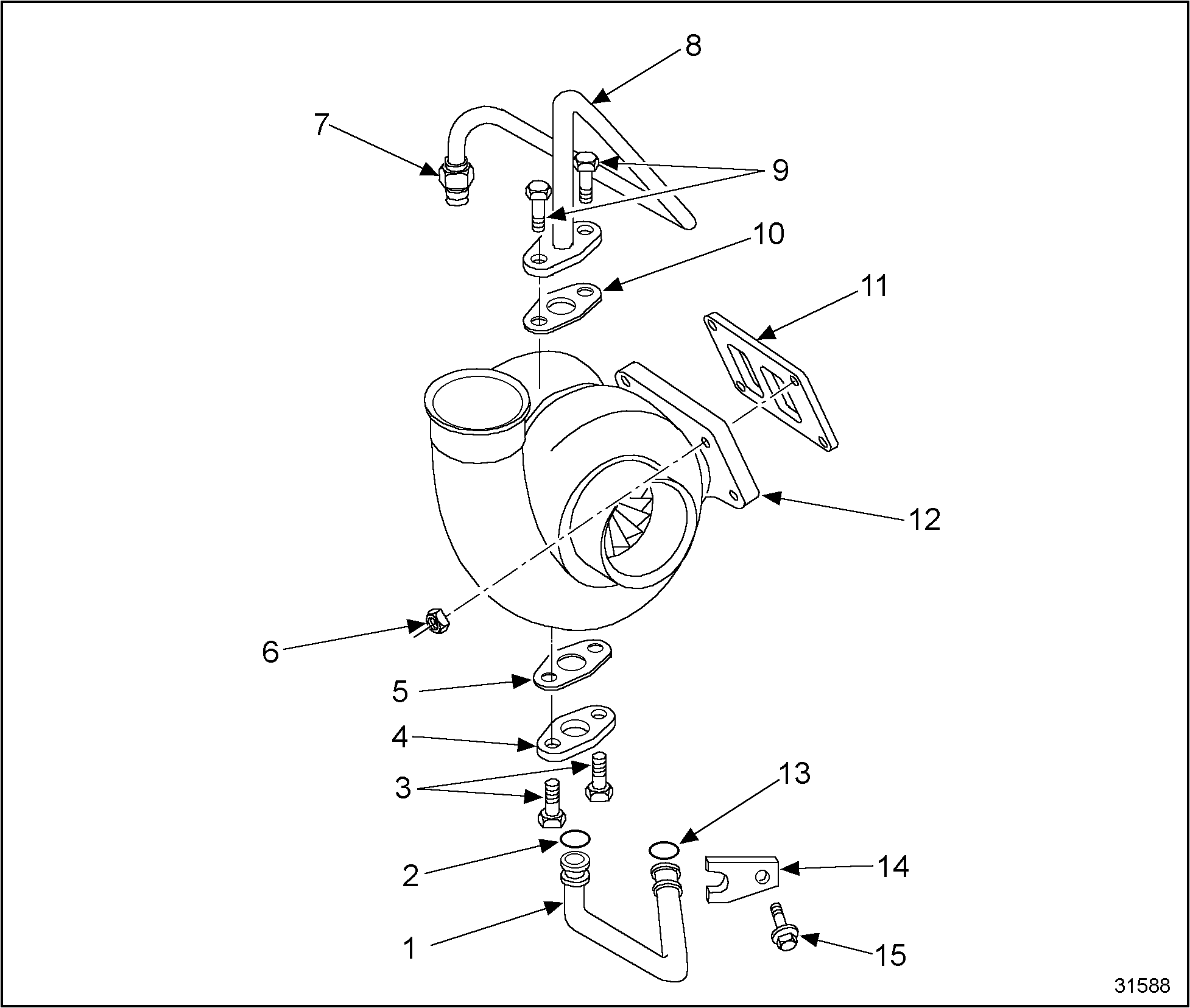 8
7
9
10
11
12
6
5
4
3
13
2
14
1
15
31588