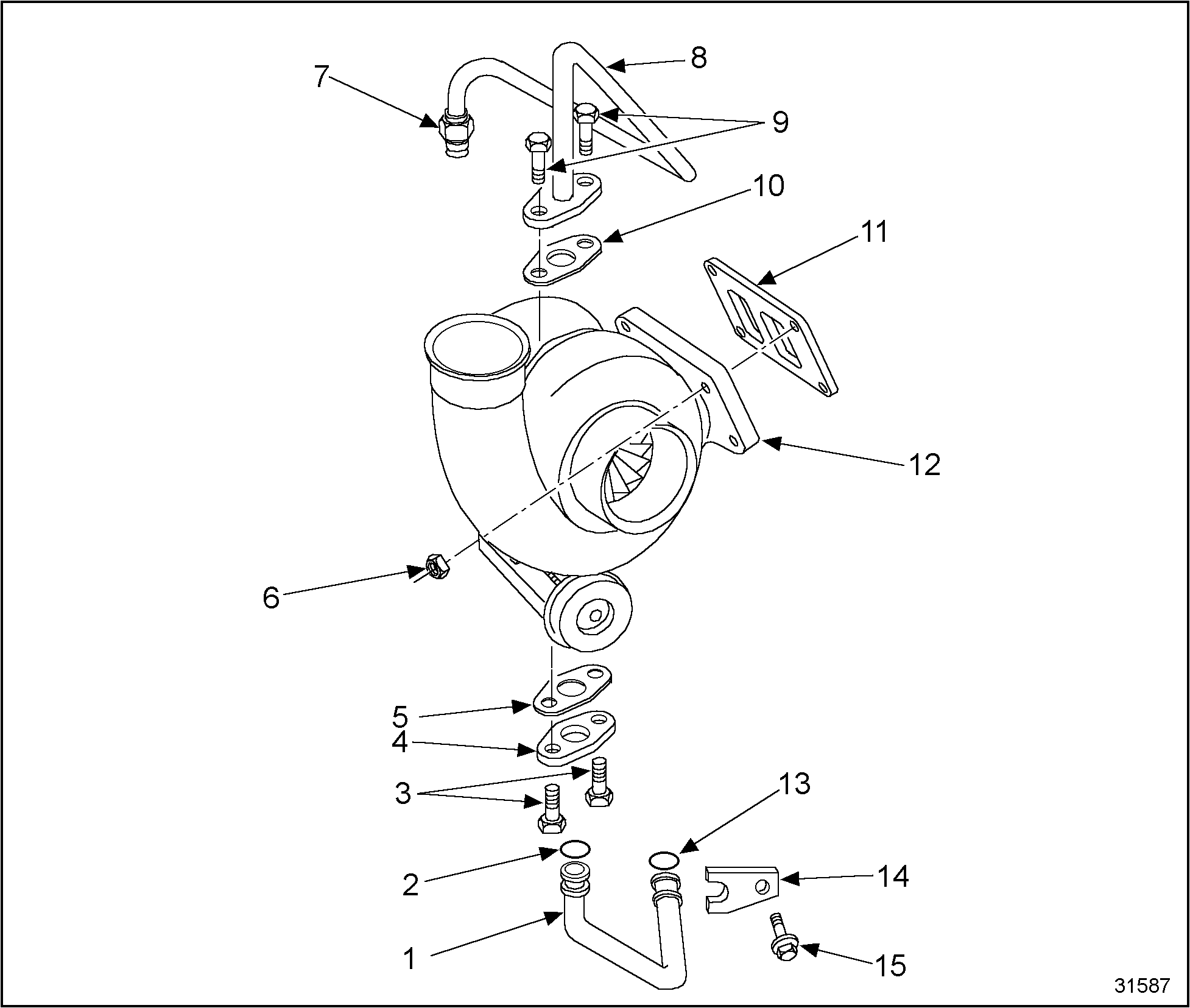 7
8
9
10
11
12
6
5
4
3
13
2
14
1
15
31587