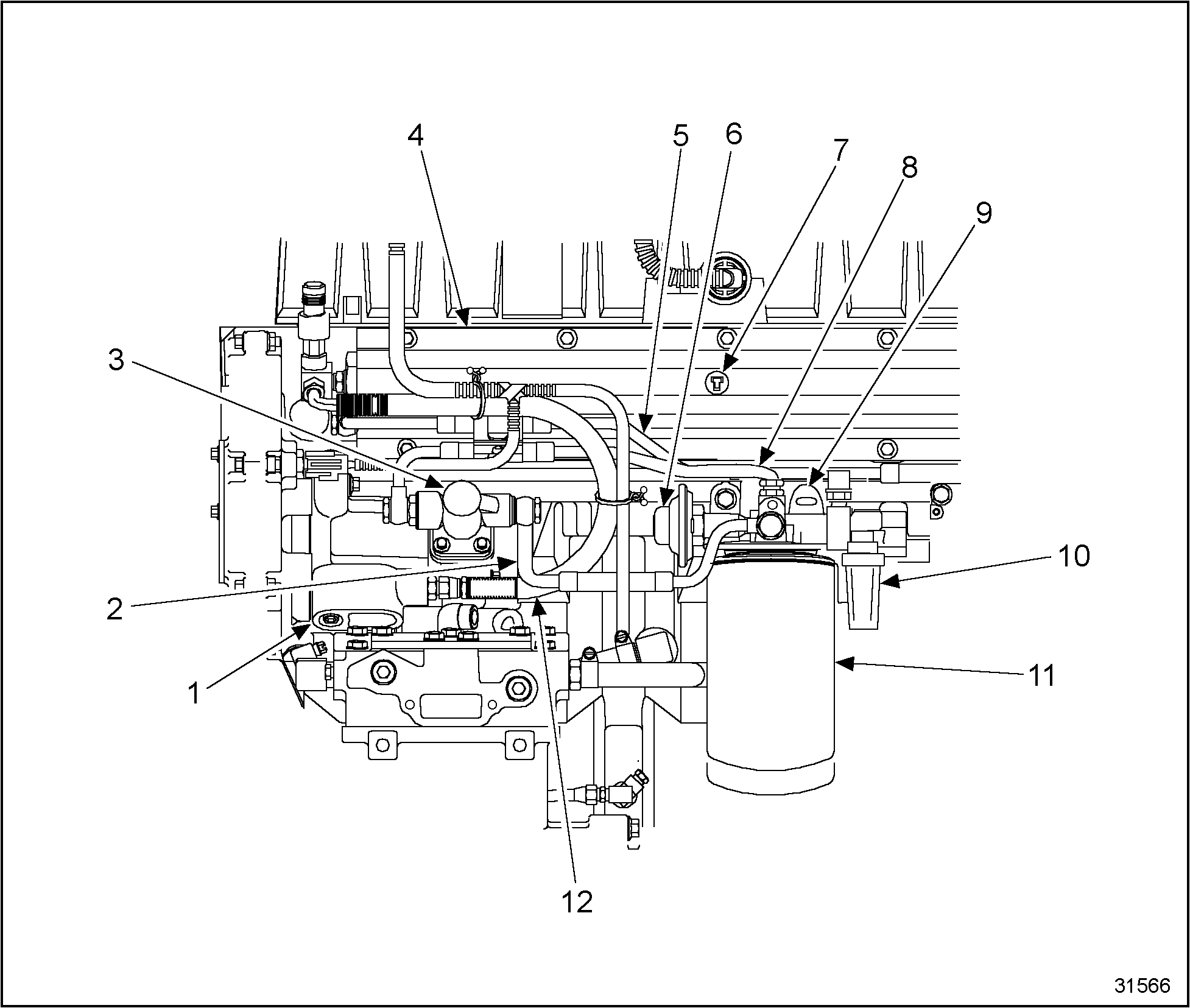 4
5
6
7
8
9
3
10
2
11
1
12
31566