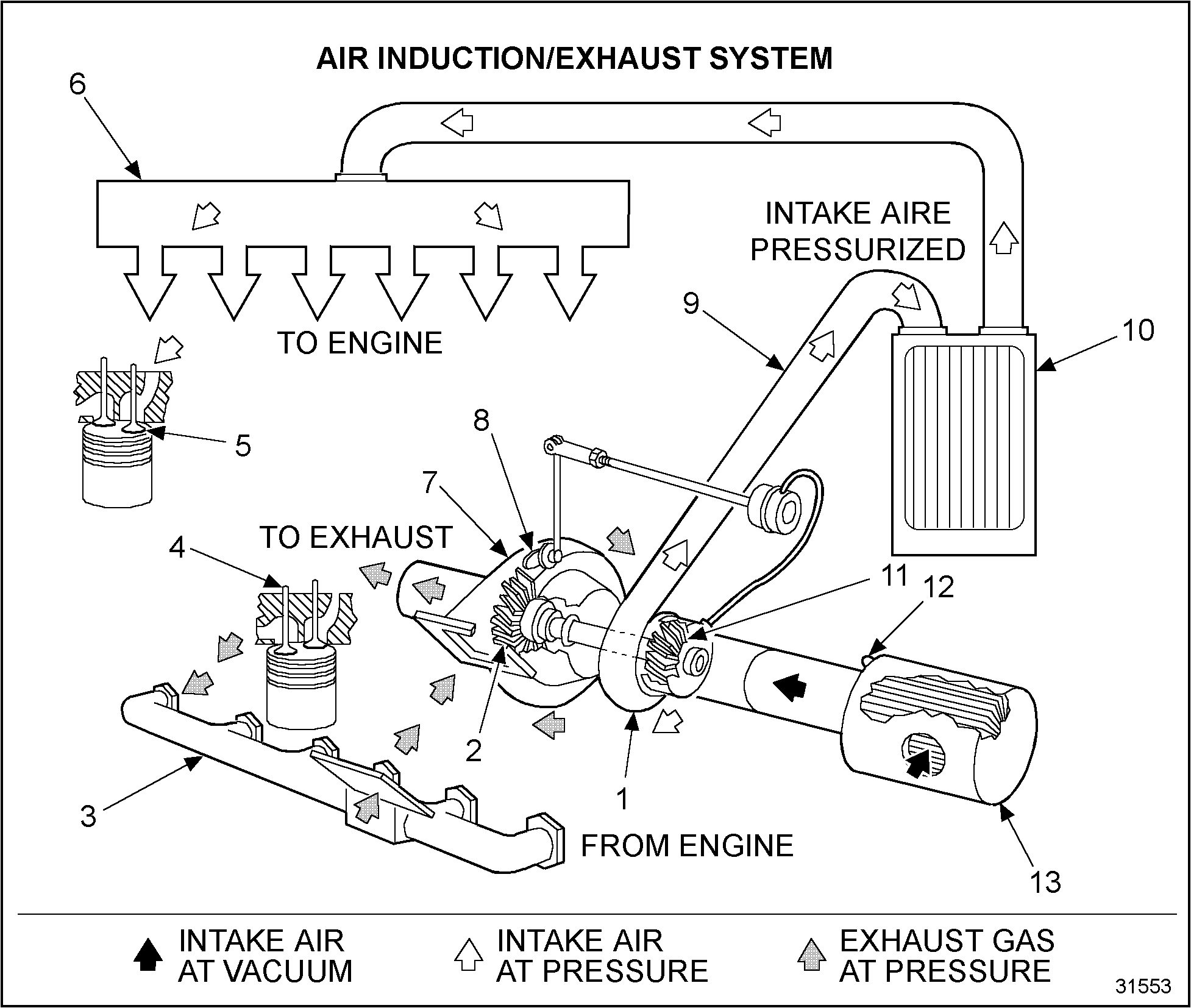 AIR INDUCTION/EXHAUST SYSTEM

6

INTAKE AIRE PRESSURIZED

TO ENGINE

9

10

5

8

7

TO EXHAUST

4

11

12

2

1

3

FROM ENGINE

13

INTAKE AIR AT VACUUM

INTAKE AIR AT PRESSURE

EXHAUST GAS AT PRESSURE

31553