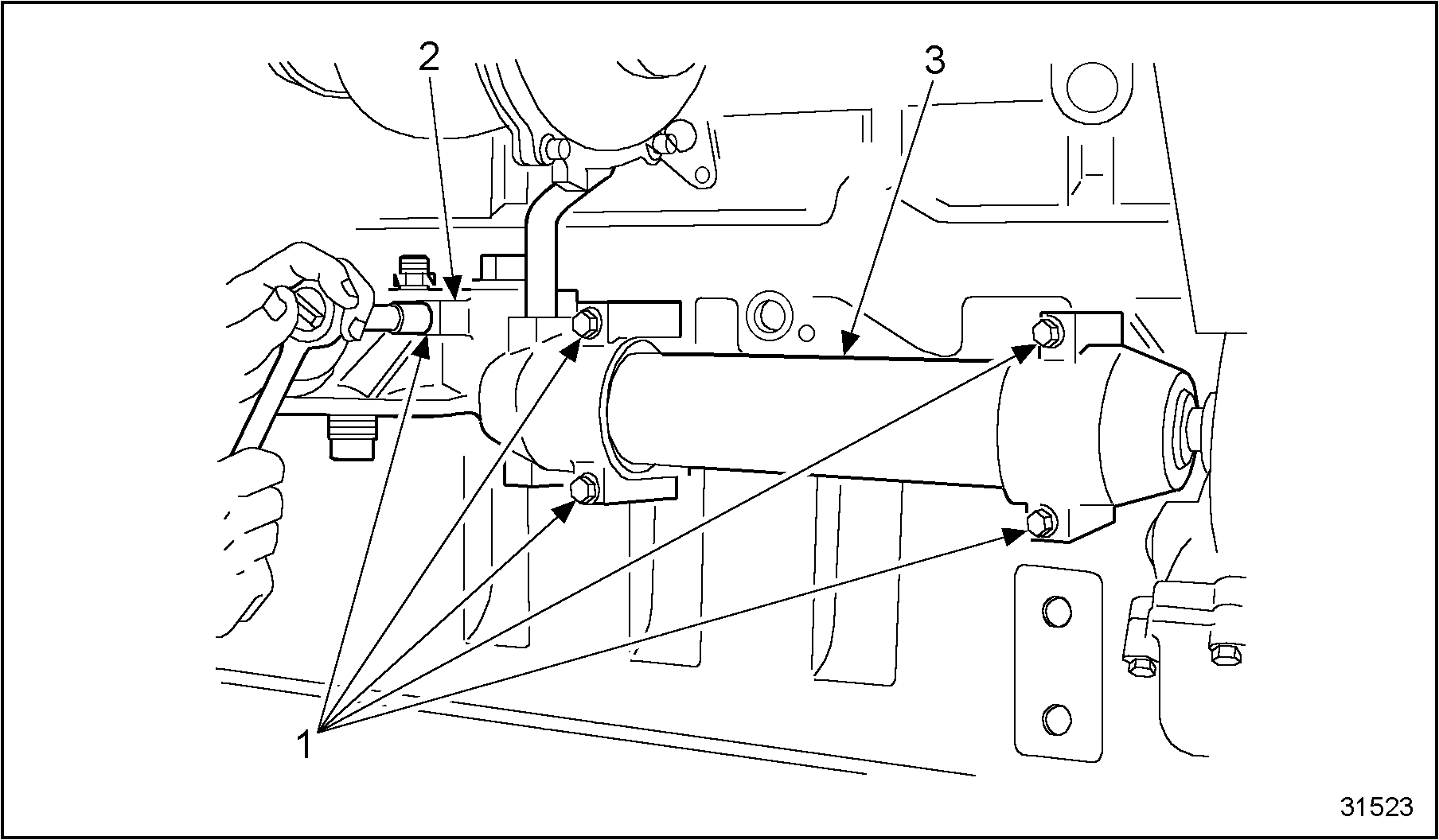 2
3
1
31523