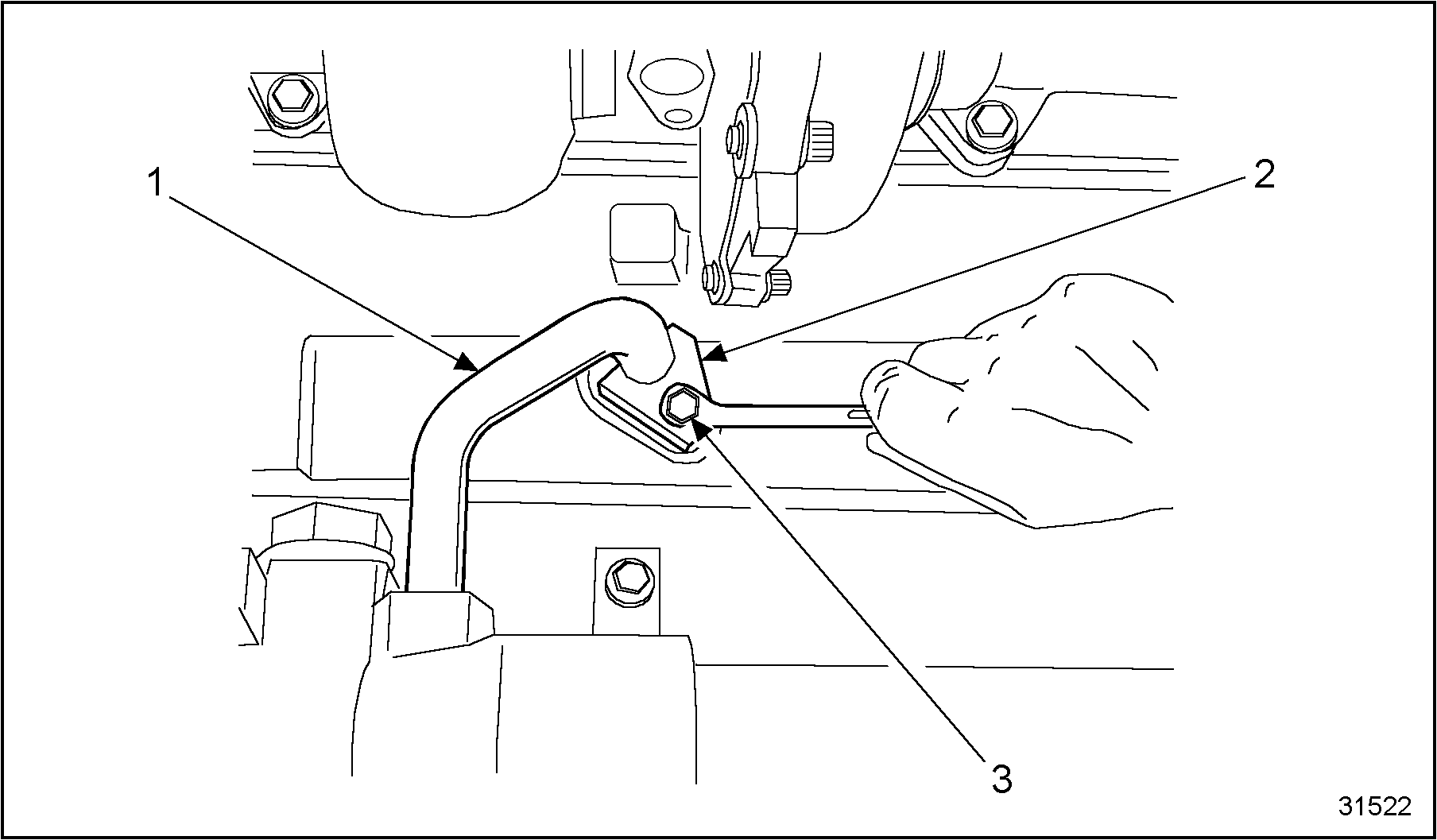 1
2
3
31522