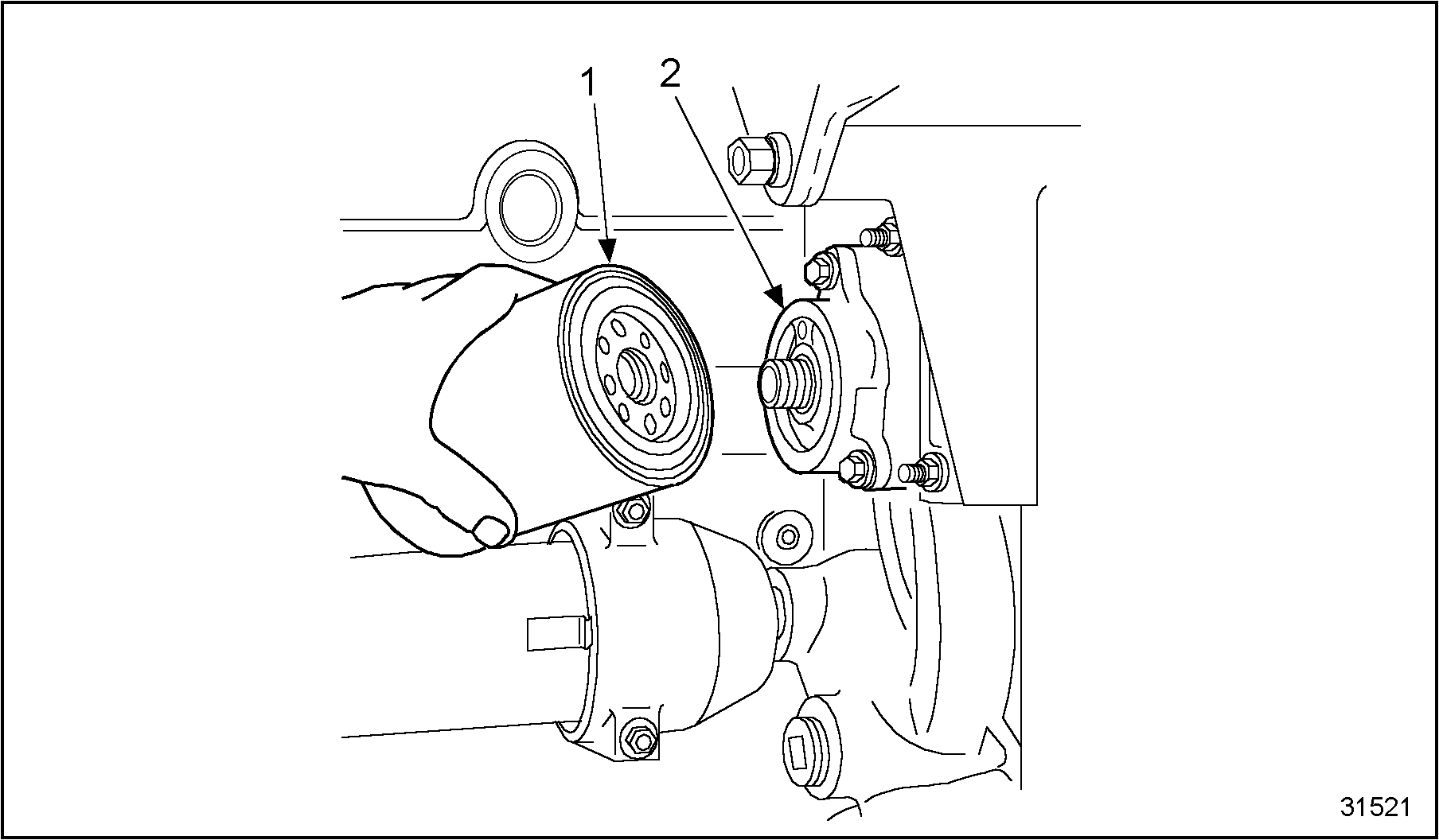 1
2
31521