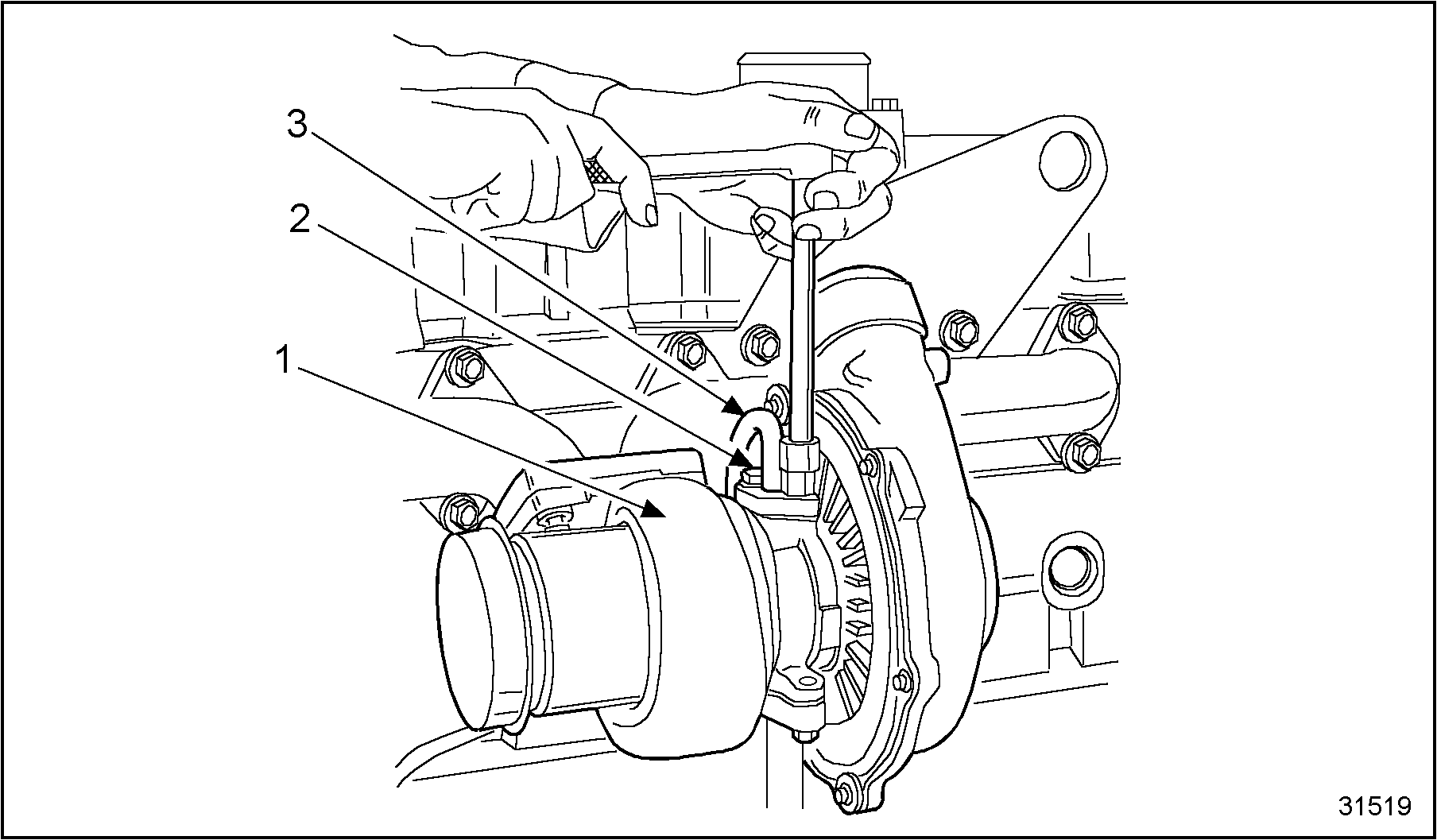 3
2
1
31519