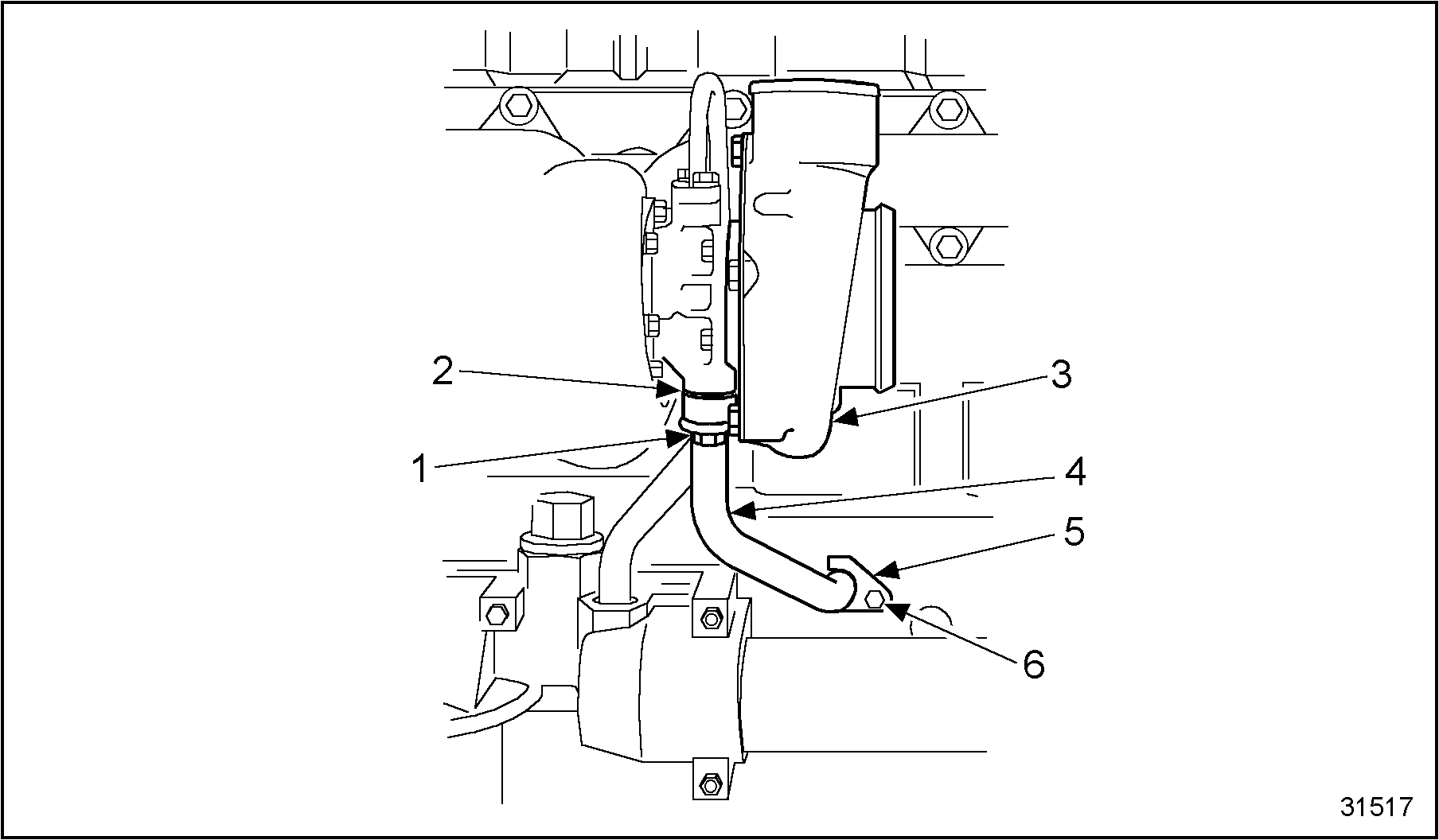 2
3
1
4
5
6
31517