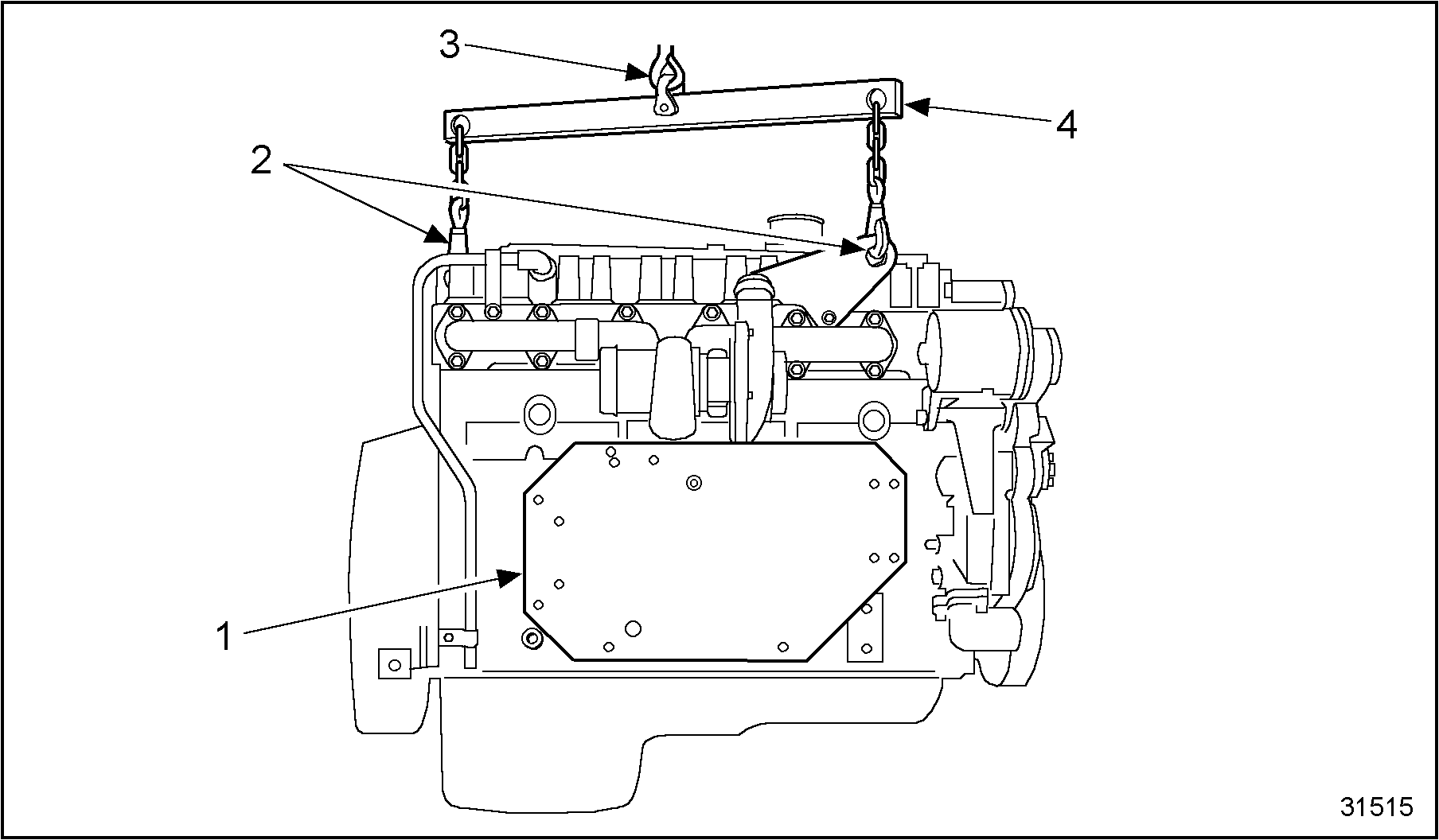 3
4
2
1
31515