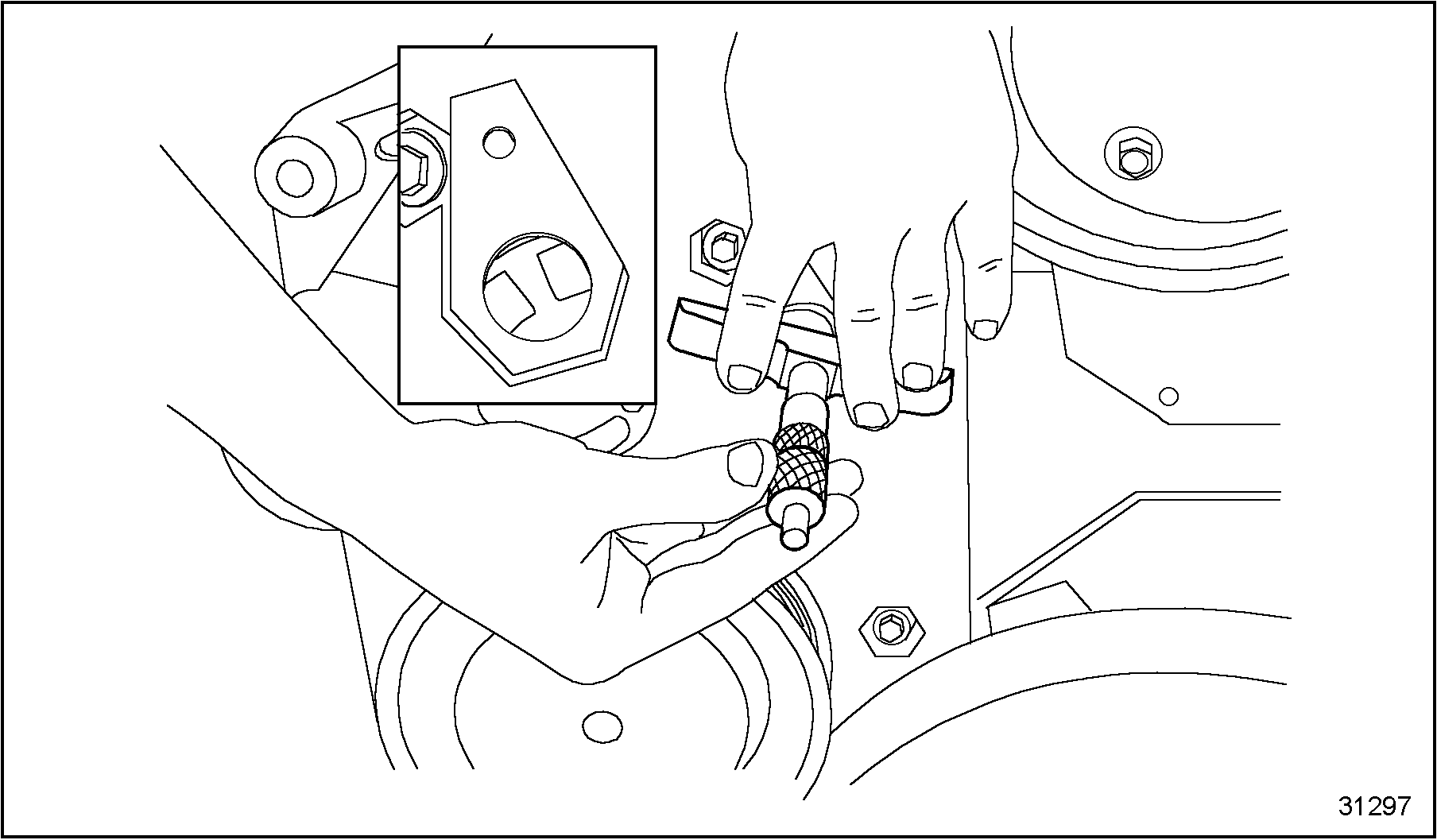 31297