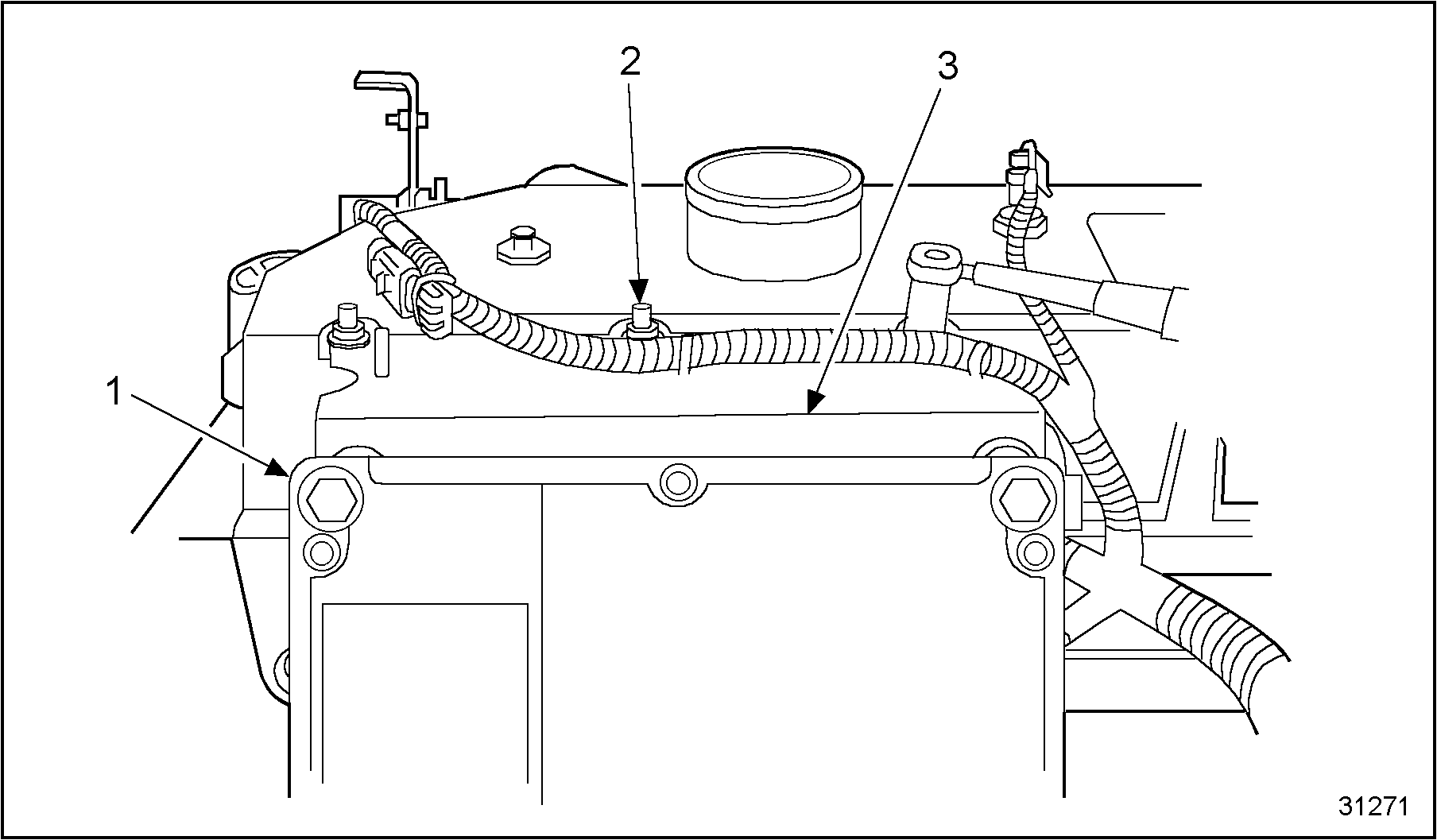 2
3
1
31271