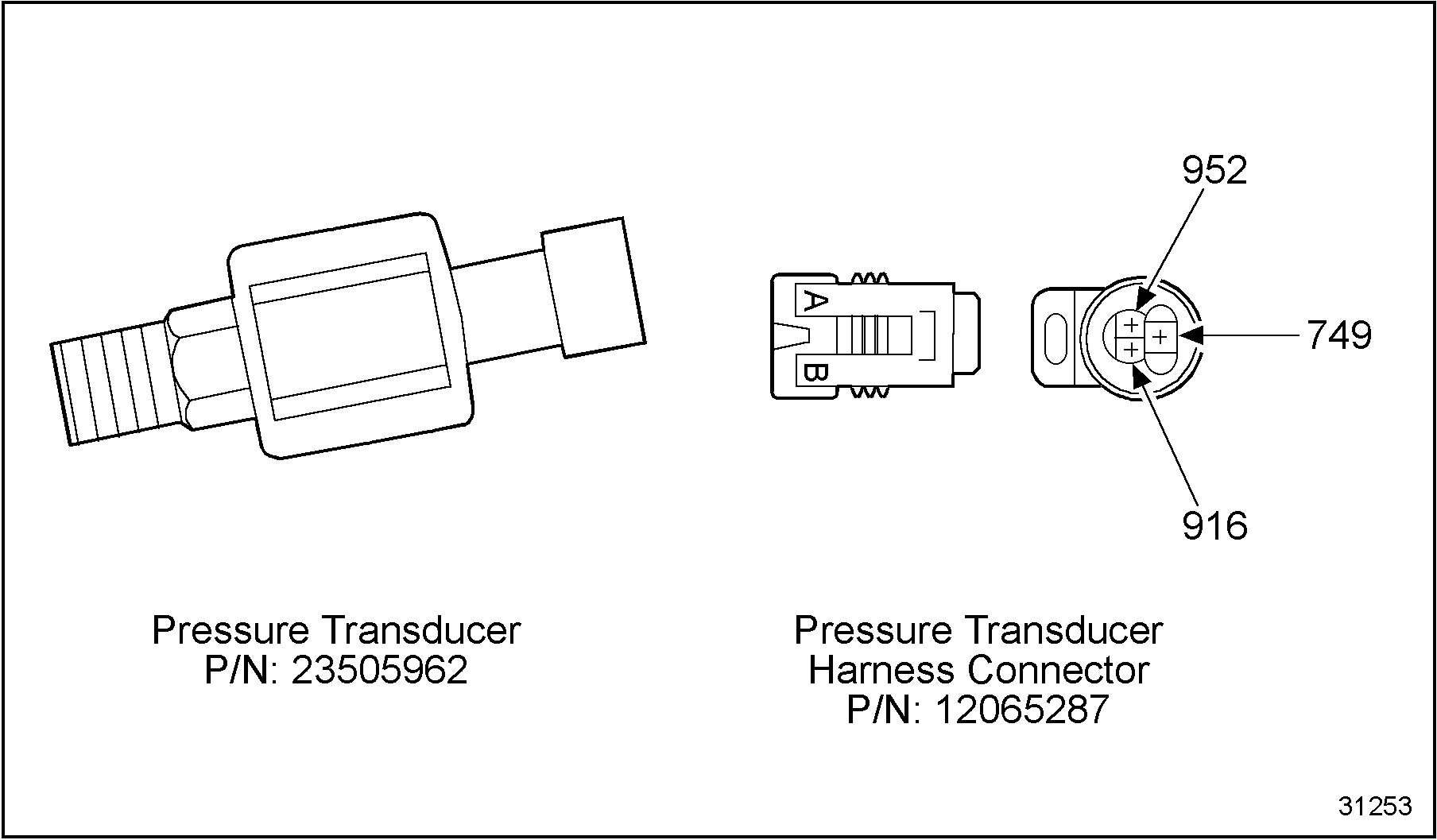 952

A

B

749

916

Pressure Transducer
P/N: 23505962

Pressure Transducer
Harness Connector
P/N: 12065287

31253