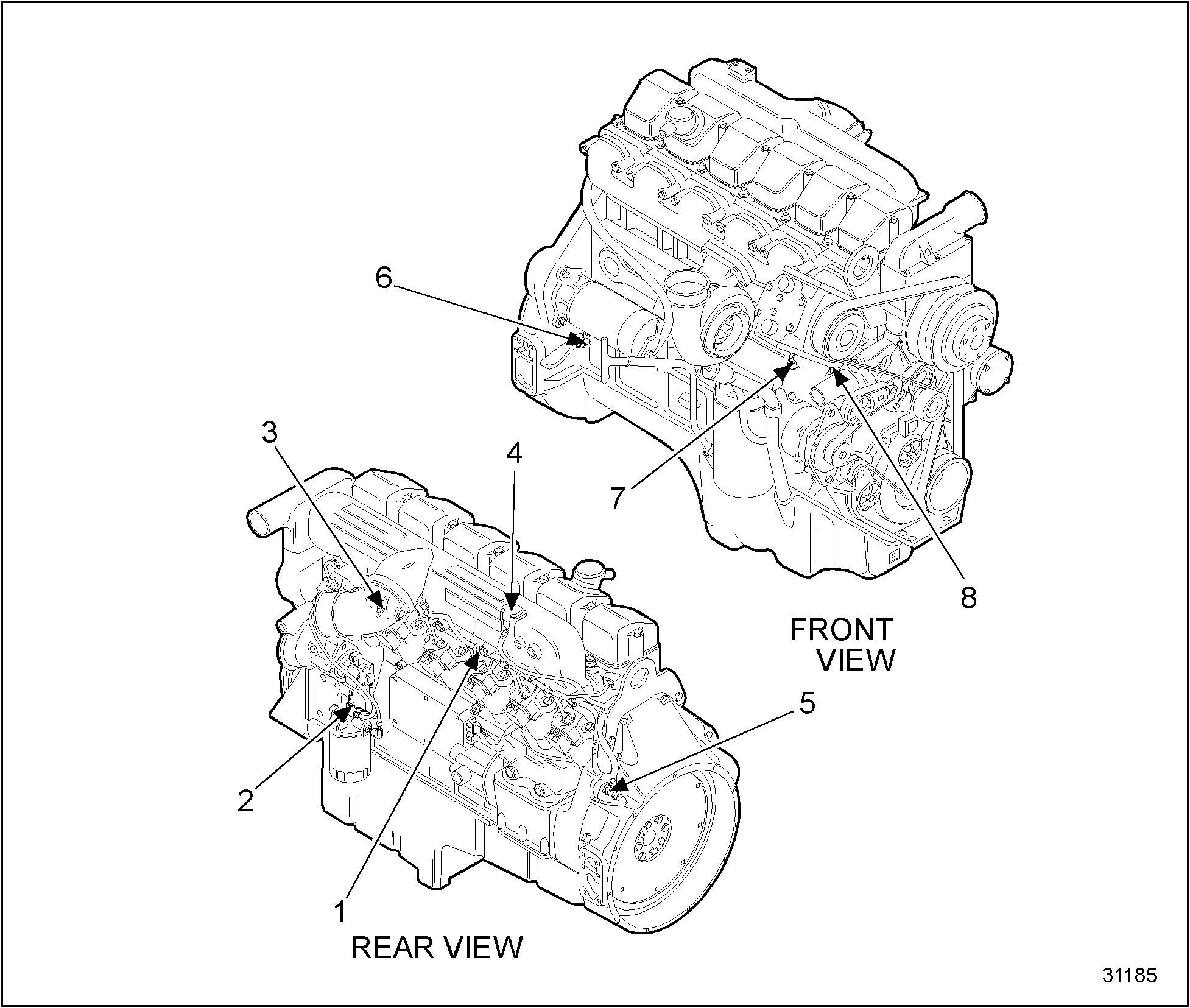 6

3

4

7

8

FRONT VIEW

5

2

1

REAR VIEW

31185