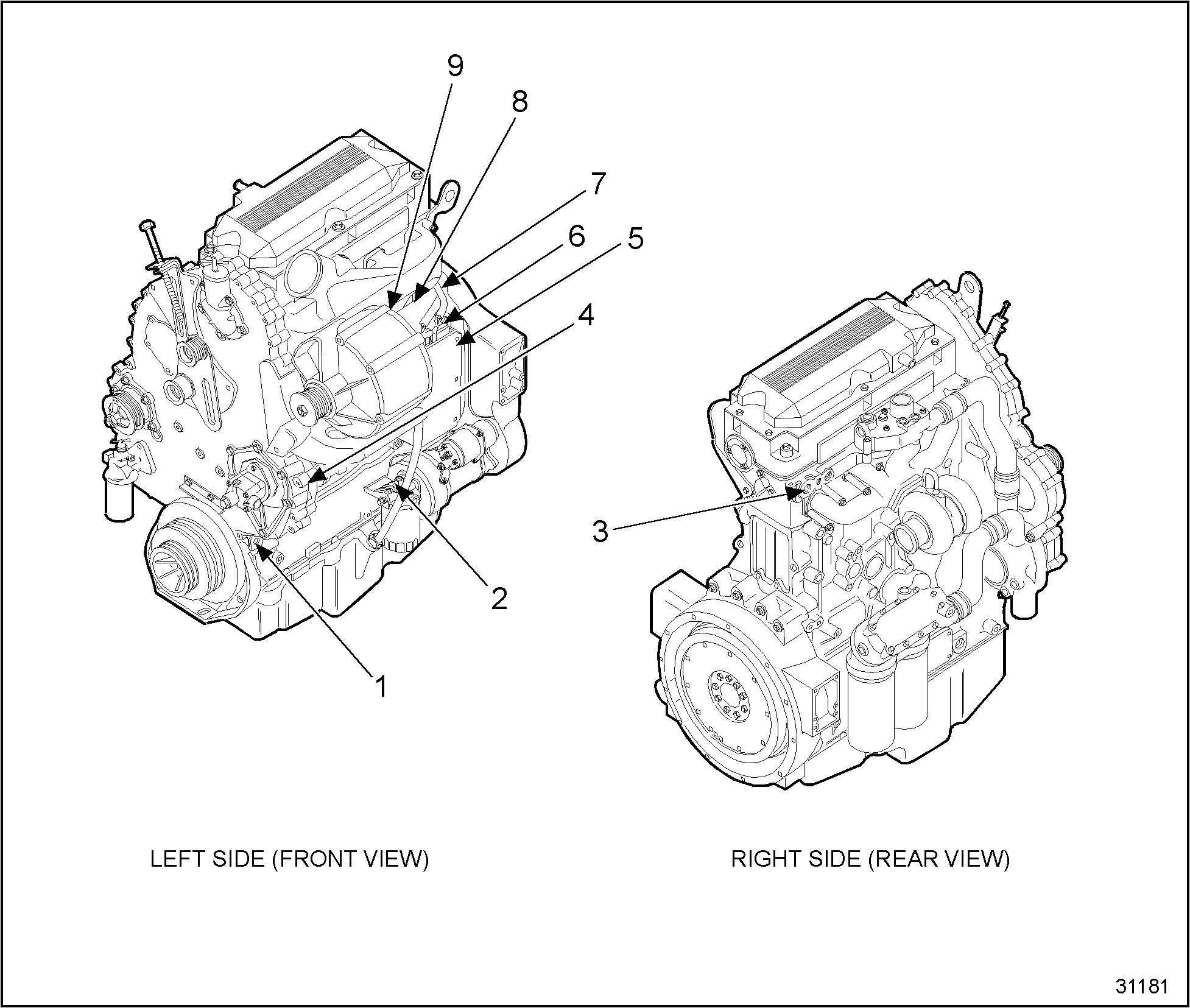 9
8
7
6
5
4
3
2
1

LEFT SIDE (FRONT VIEW)

RIGHT SIDE (REAR VIEW)

31181