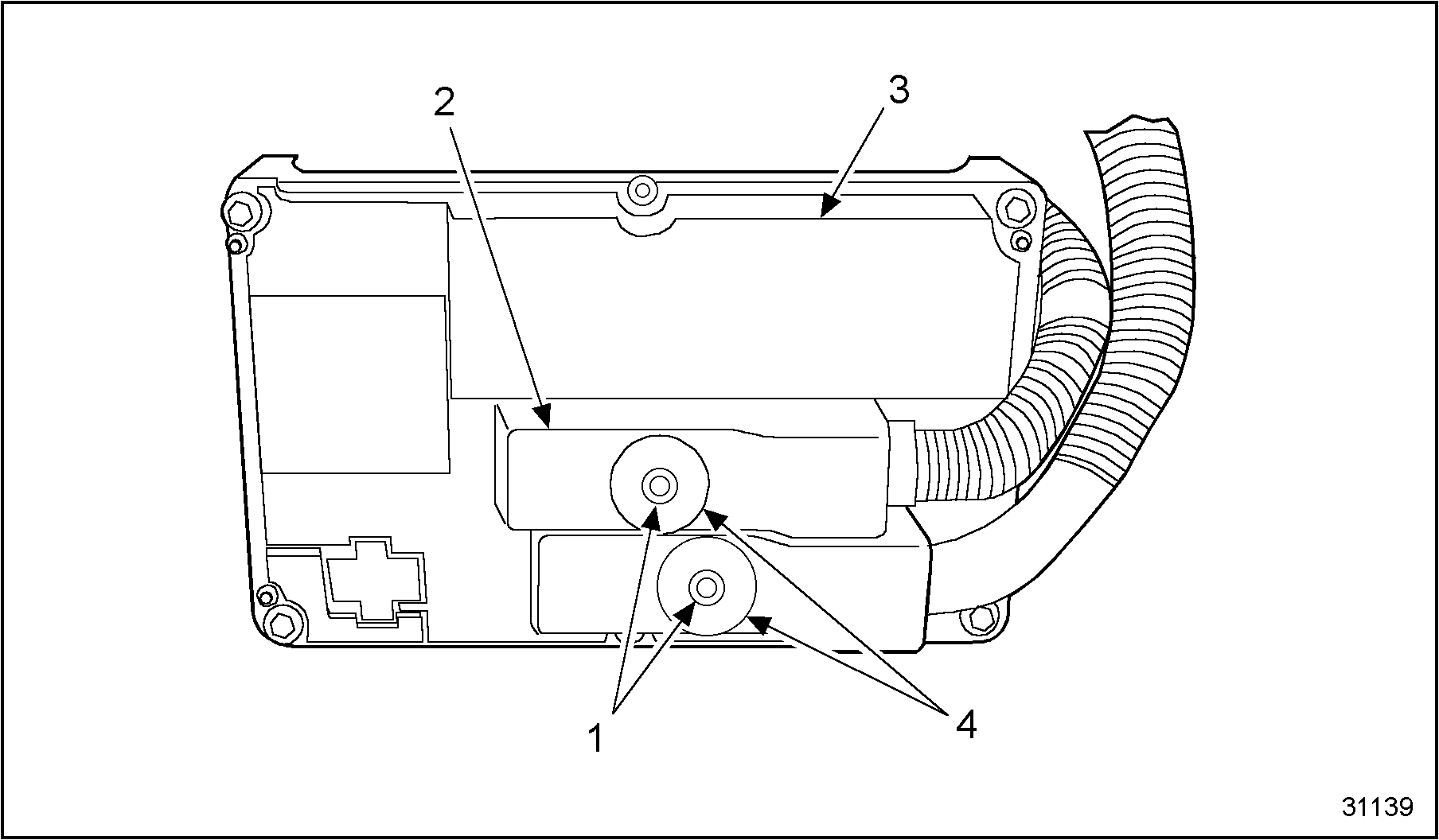 2
3
1
4
31139