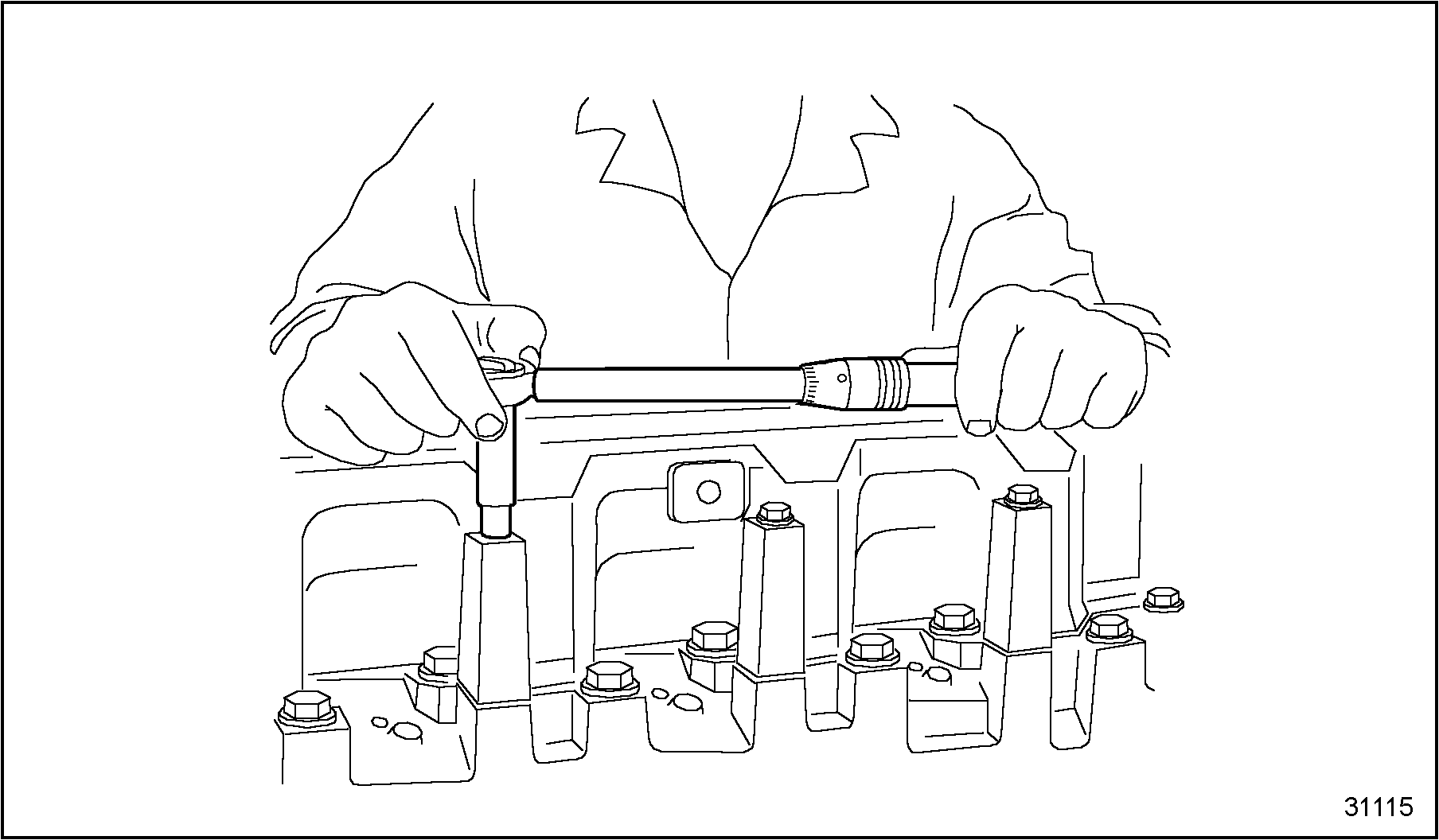 31115