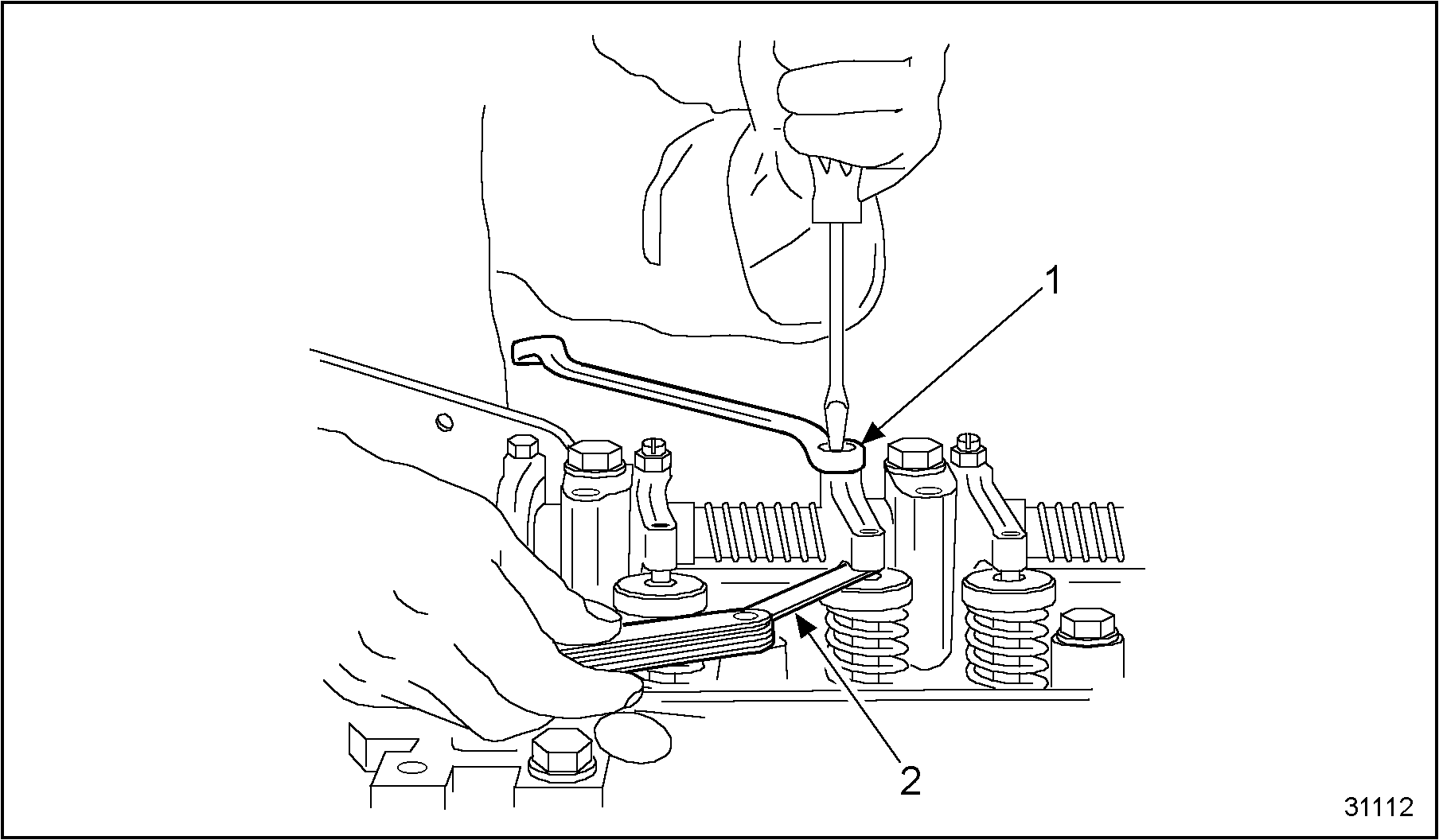 1

2

31112