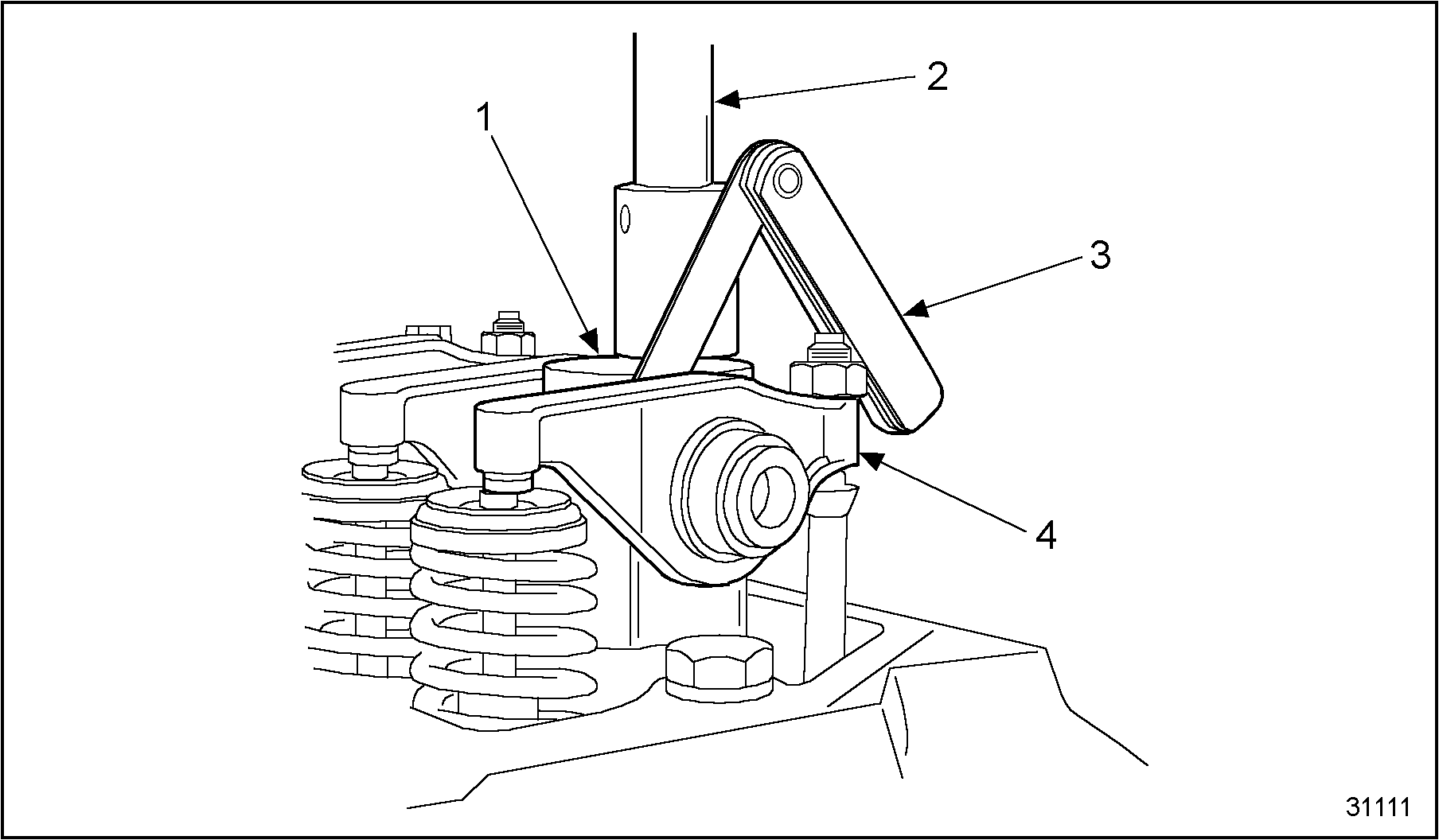 2
1
3
4
31111