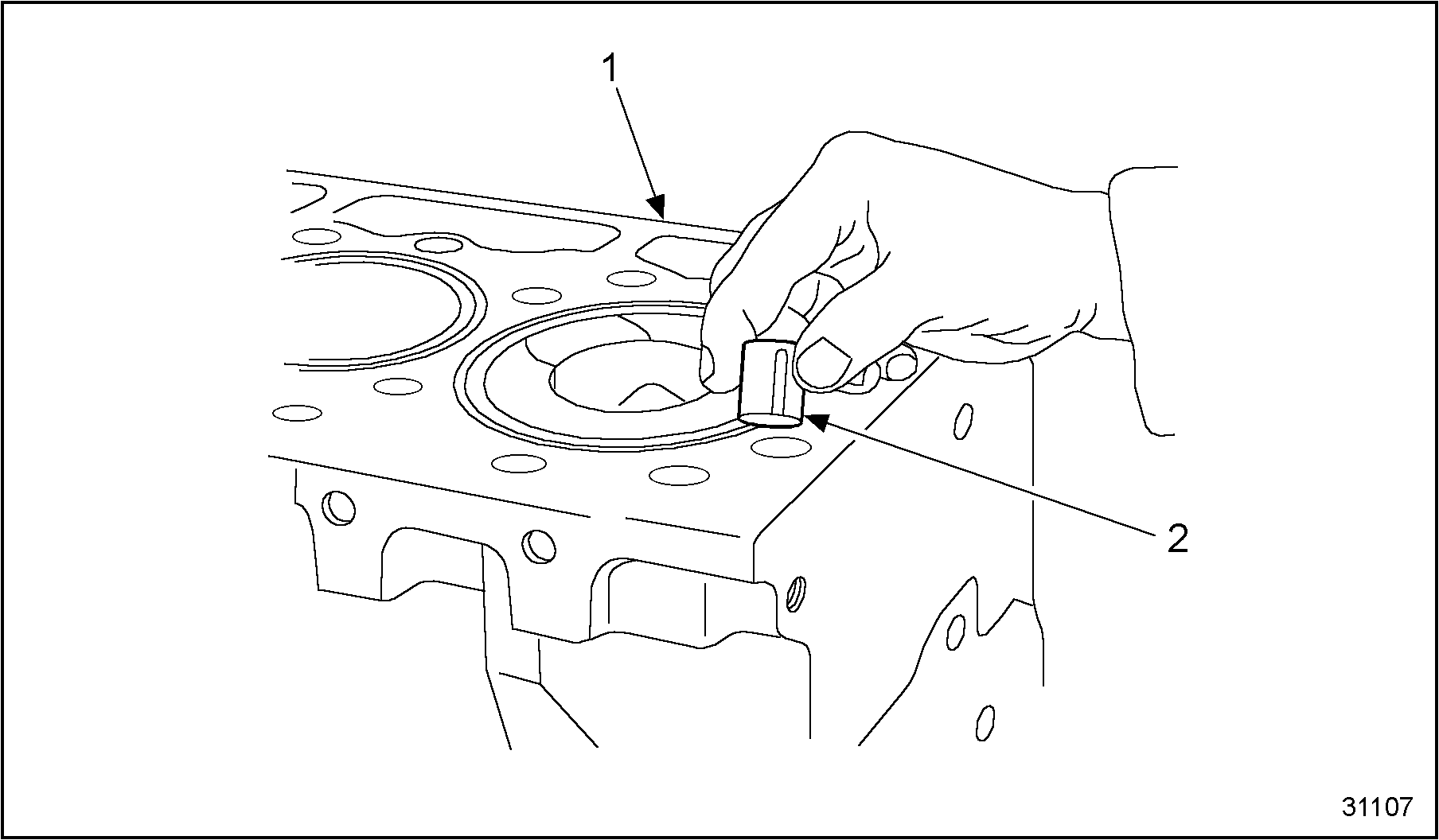 1

2

31107