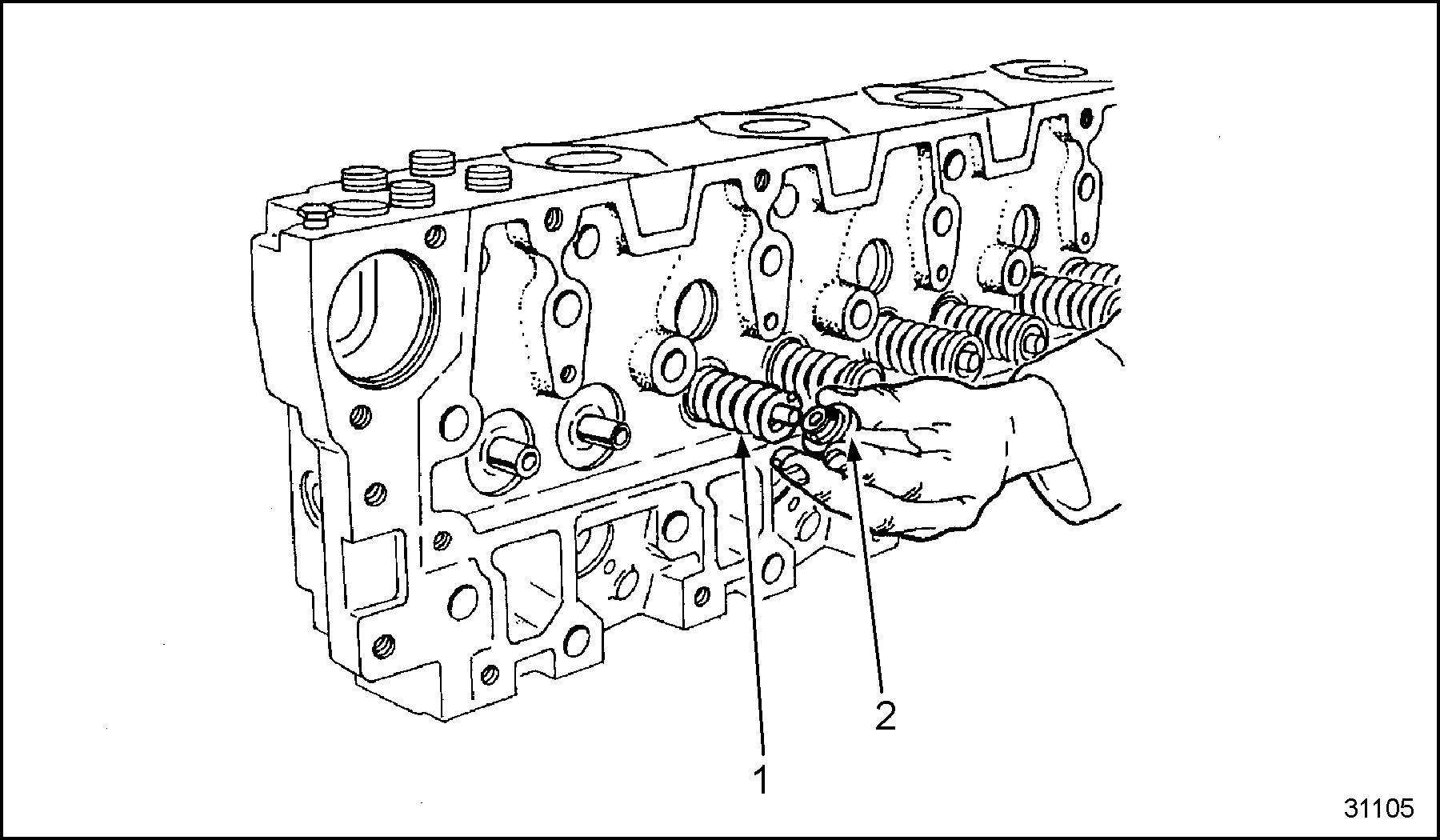 2

1

31105