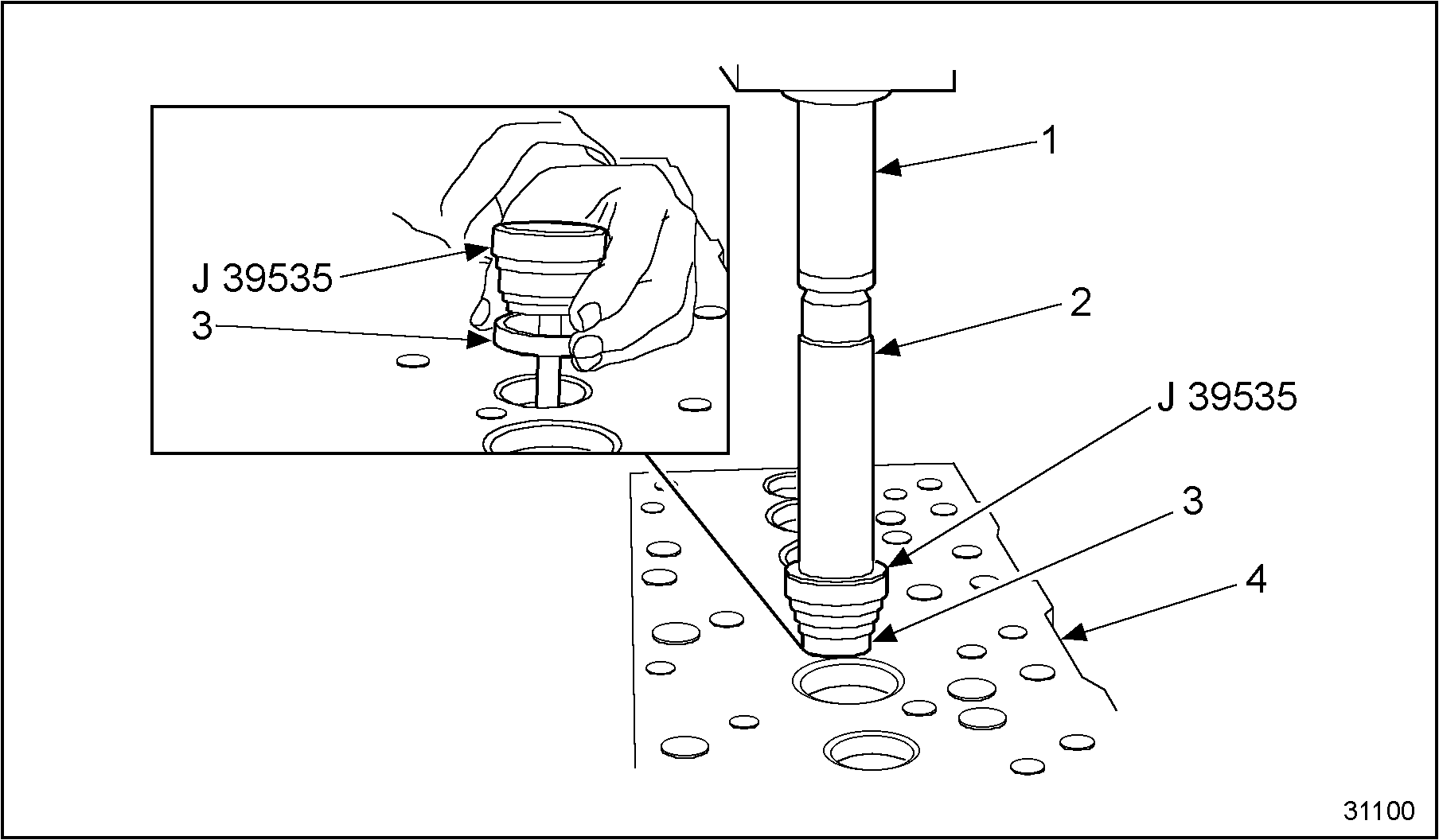 J 39535
3
1
2
J 39535
3
4
31100