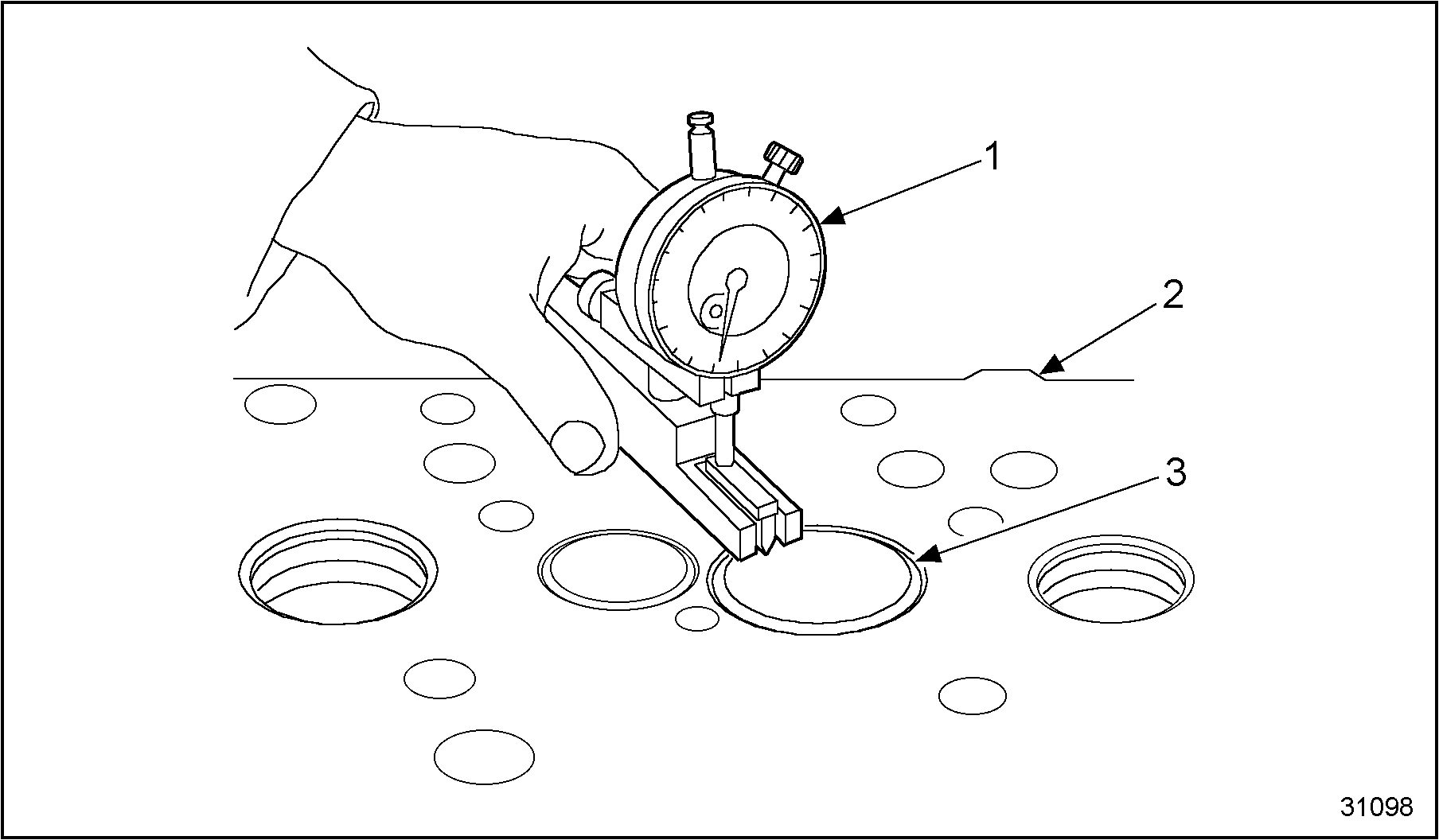 1
2
3
31098