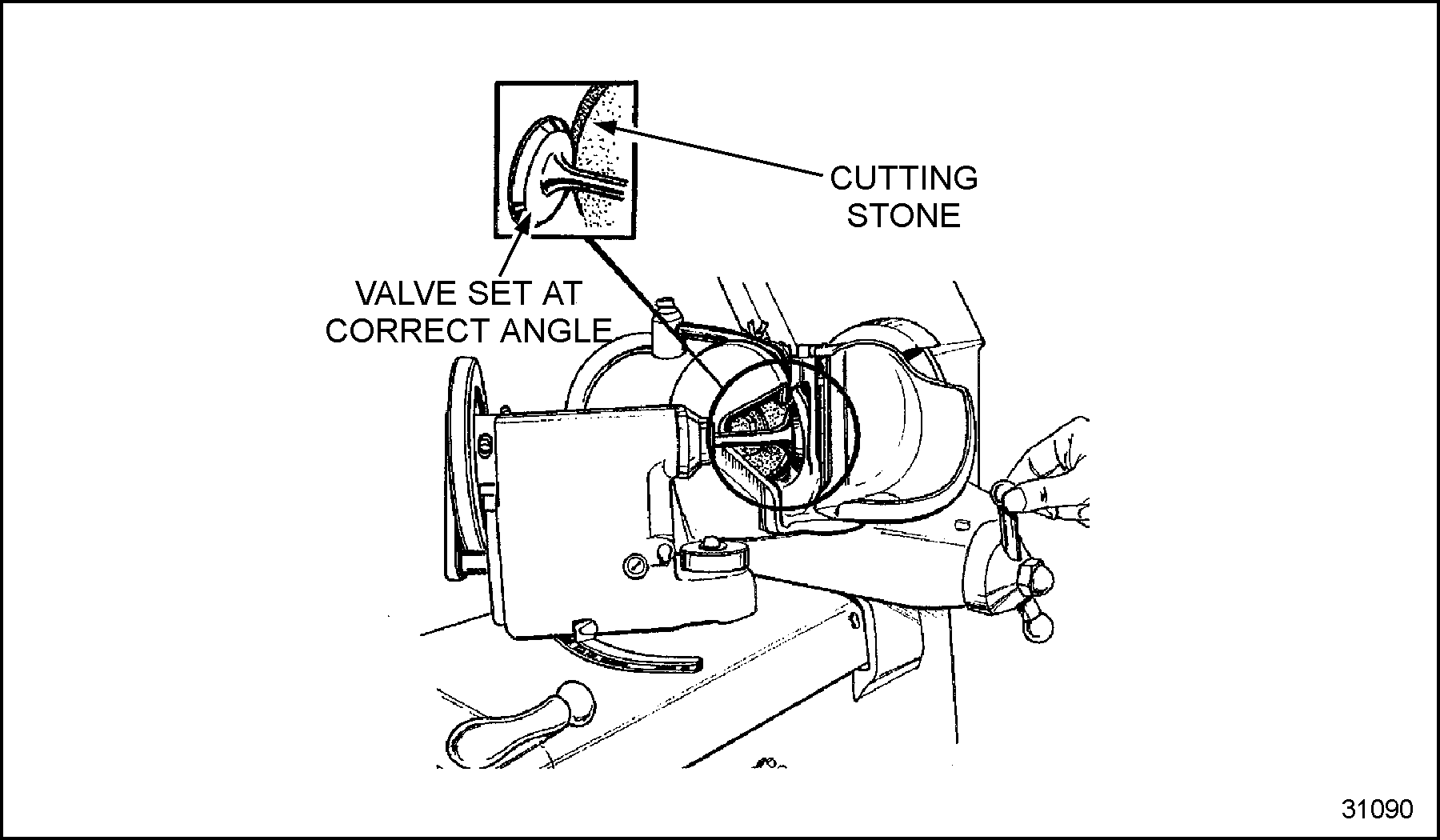 CUTTING STONE

VALVE SET AT CORRECT ANGLE

31090