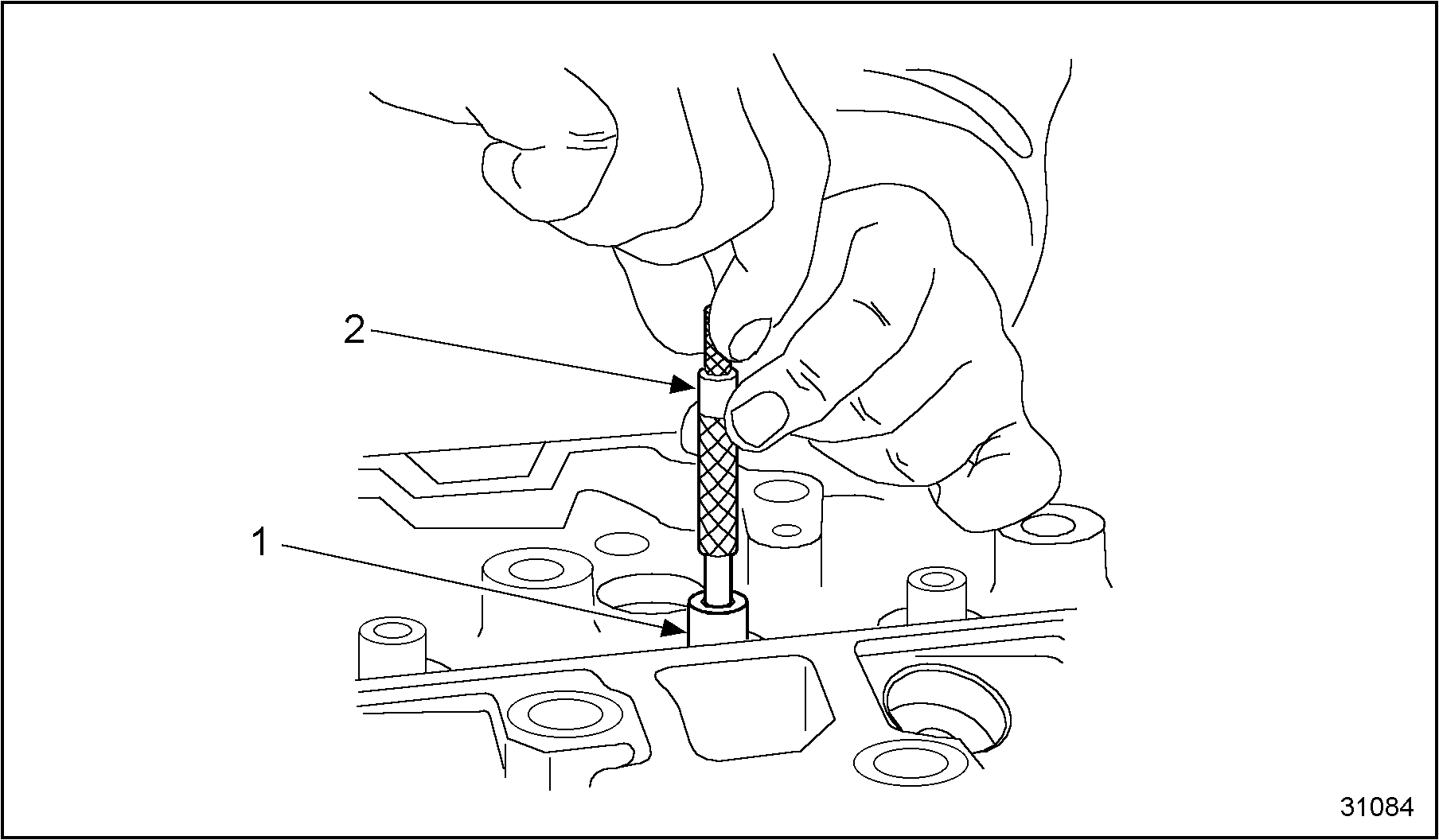 2

1

31084