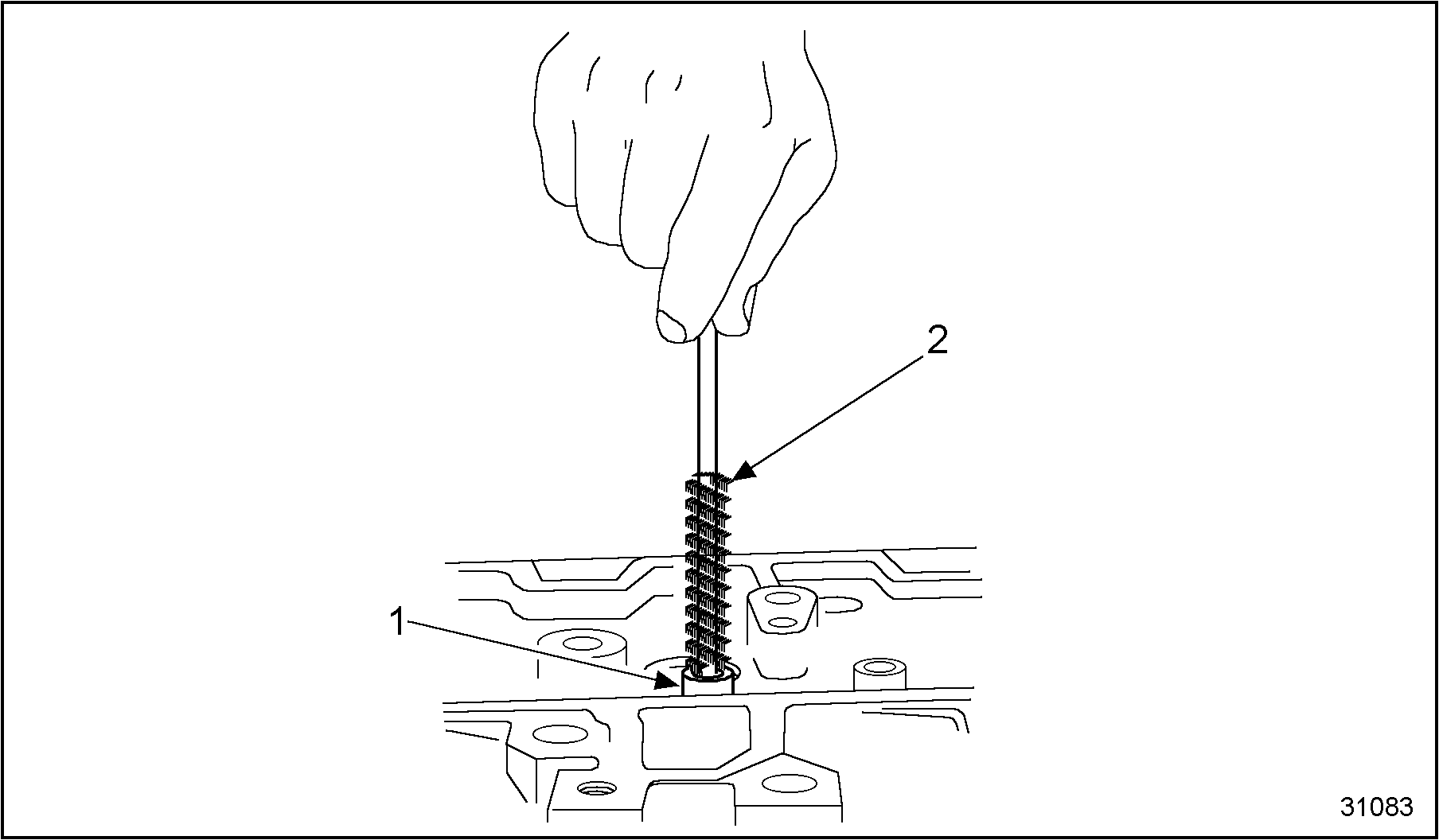 2

1

31083