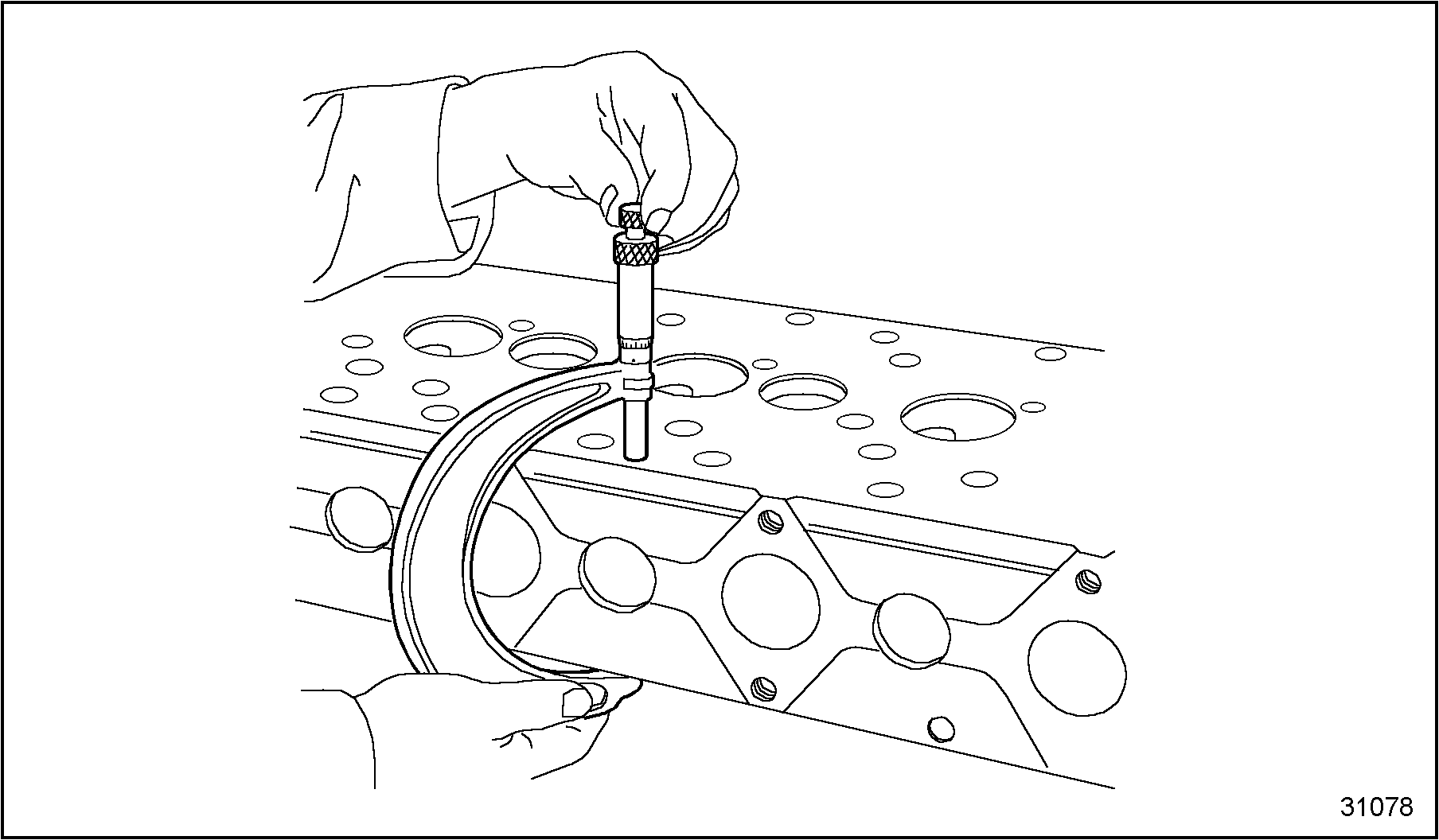 31078