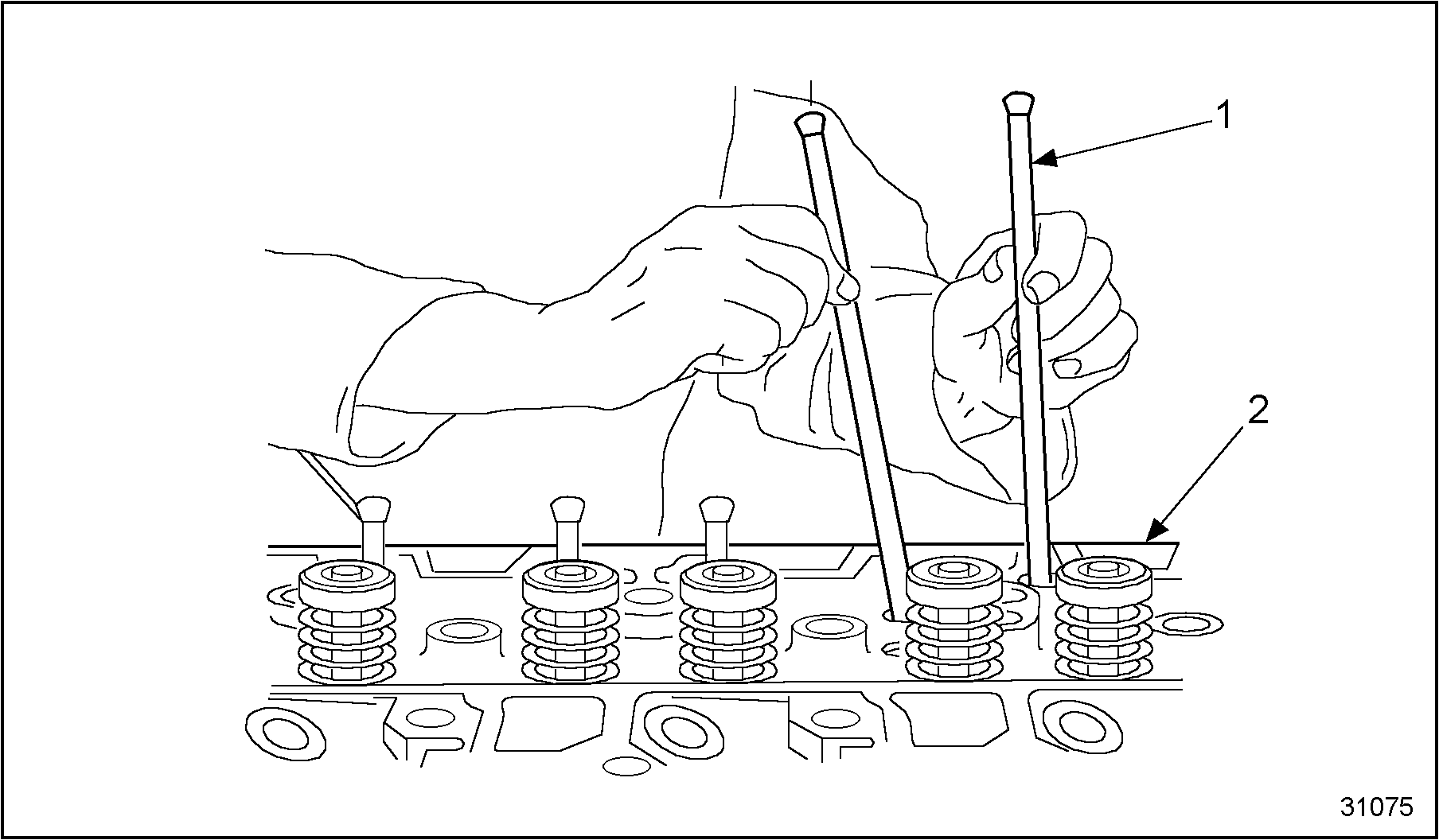 1

2

31075