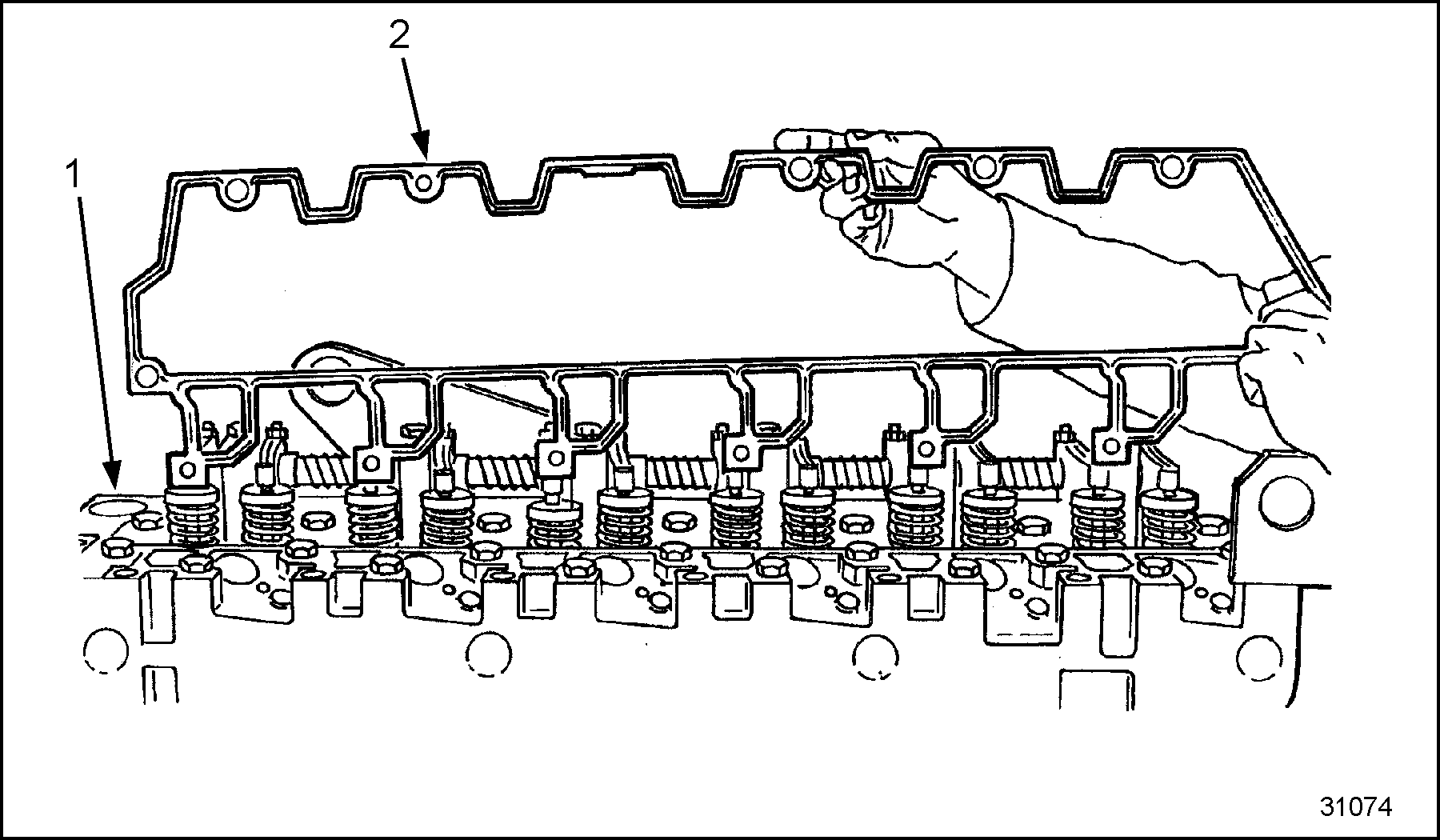 2
1
31074