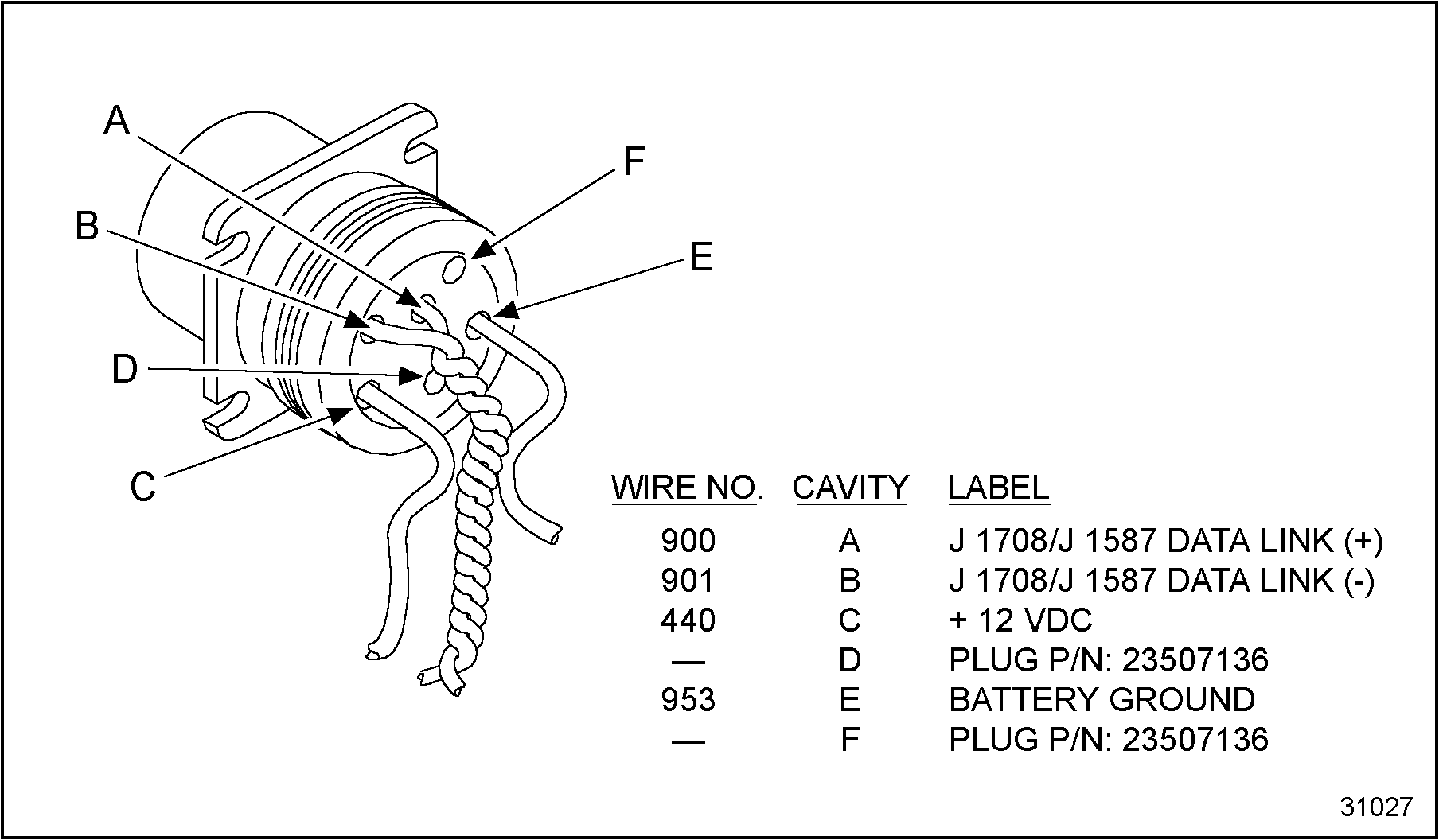 A

F

B

E

D

C

| WIRE NO. | CAVITY | LABEL |
|---|---|---|
| 900 | A | J 1708/J 1587 DATA LINK (+) |
| 901 | B | J 1708/J 1587 DATA LINK (-) |
| 440 | C | + 12 VDC |
| — | D | PLUG P/N: 23507136 |
| 953 | E | BATTERY GROUND |
| — | F | PLUG P/N: 23507136 |

31027