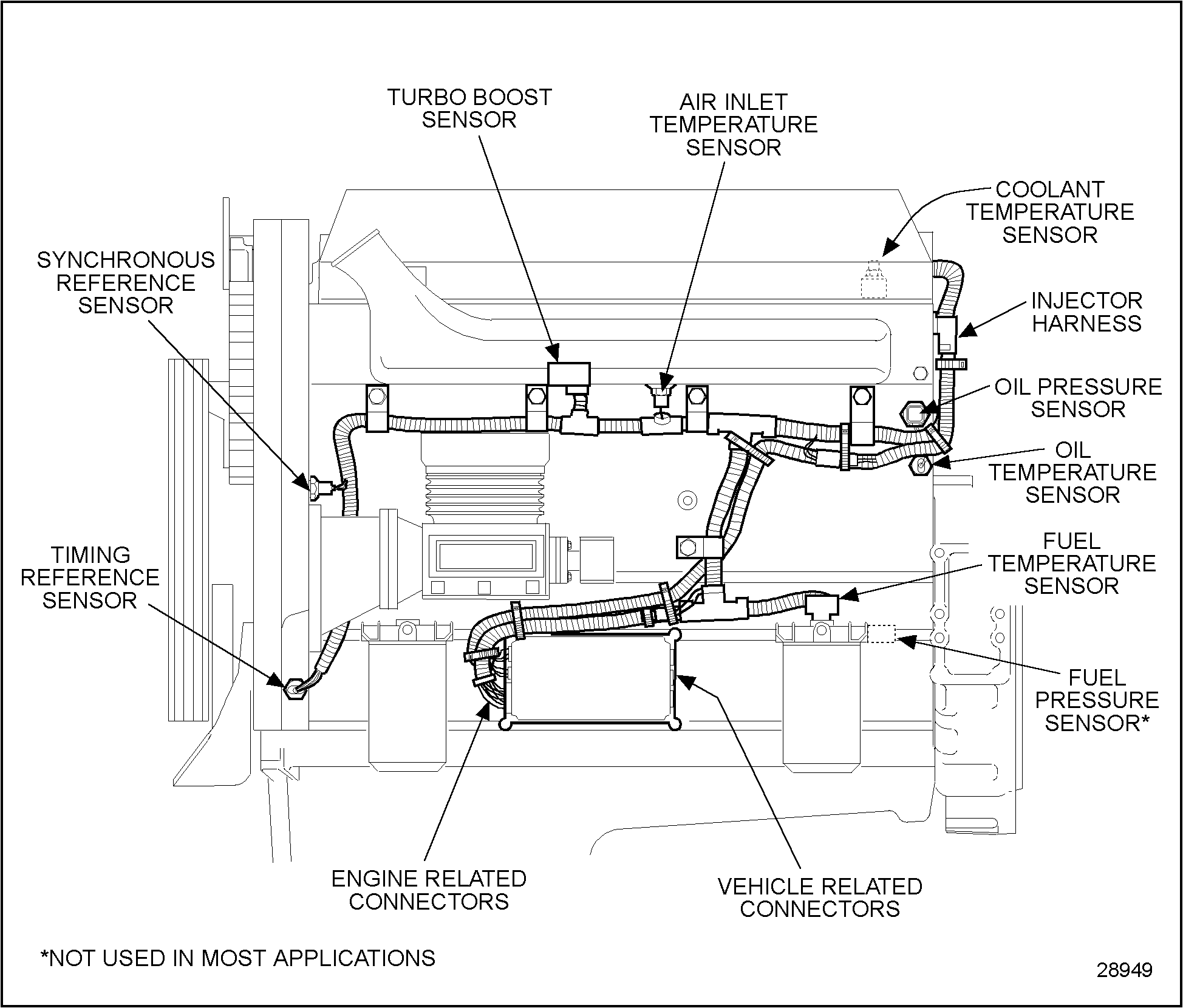 TURBO BOOST SENSOR

AIR INLET TEMPERATURE SENSOR

COOLANT TEMPERATURE SENSOR

SYNCHRONOUS REFERENCE SENSOR

INJECTOR HARNESS

OIL PRESSURE SENSOR

OIL TEMPERATURE SENSOR

TIMING REFERENCE SENSOR

FUEL TEMPERATURE SENSOR

FUEL PRESSURE SENSOR*

ENGINE RELATED CONNECTORS

VEHICLE RELATED CONNECTORS

*NOT USED IN MOST APPLICATIONS

28949