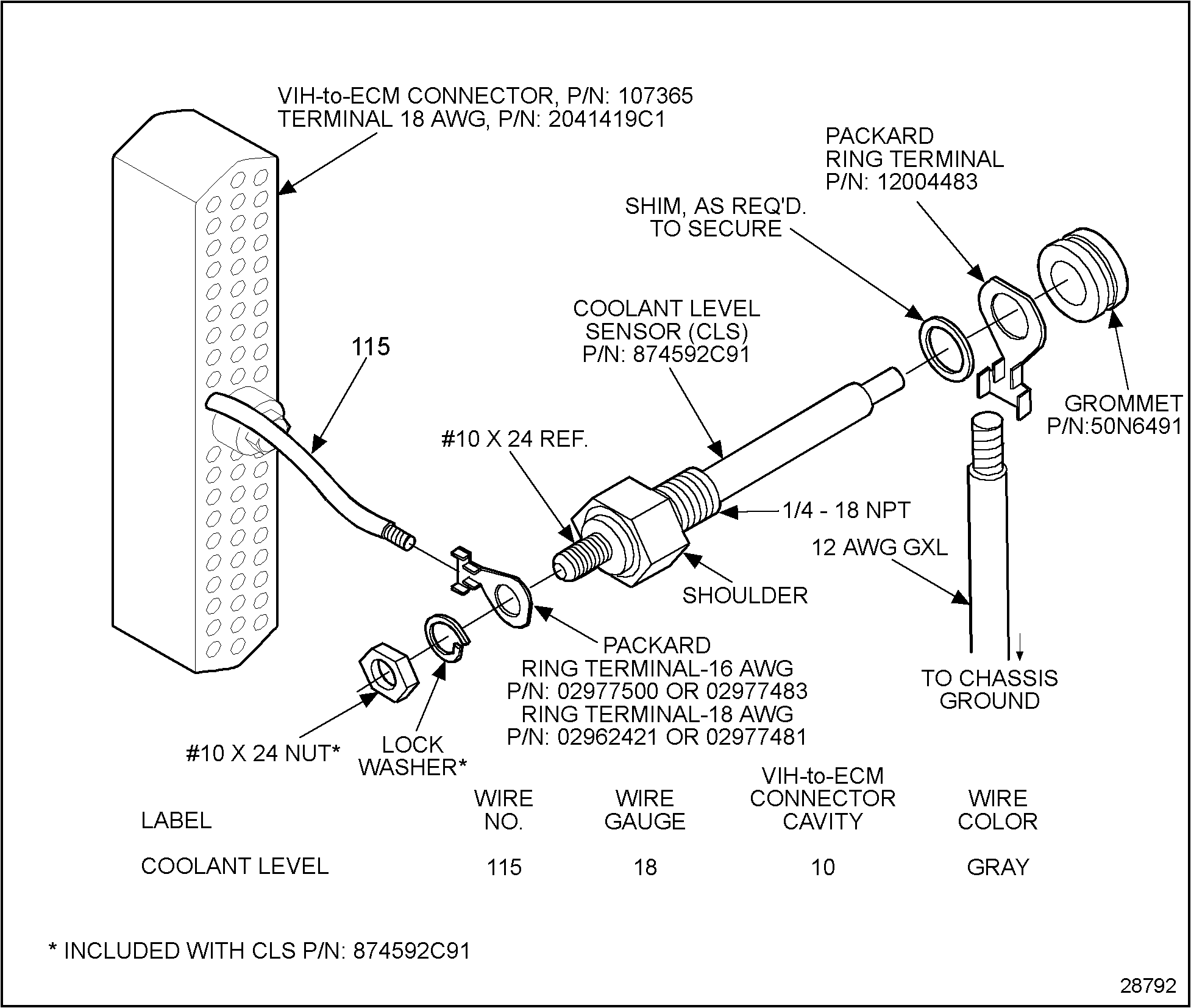 VIH-to-ECM CONNECTOR, P/N: 107365
TERMINAL 18 AWG, P/N: 2041419C1

PACKARD
RING TERMINAL
P/N: 12004483

SHIM, AS REQ'D.
TO SECURE

COOLANT LEVEL
SENSOR (CLS)
P/N: 874592C91

115

GROMMET
P/N:50N6491

#10 X 24 REF.

1/4 - 18 NPT

12 AWG GXL

SHOULDER

PACKARD
RING TERMINAL-16 AWG
P/N: 02977500 OR 02977483
RING TERMINAL-18 AWG
P/N: 02962421 OR 02977481

TO CHASSIS
GROUND

#10 X 24 NUT*

LOCK
WASHER*

| LABEL | WIRE NO. | WIRE GAUGE | VIH-to-ECM CONNECTOR CAVITY | WIRE COLOR |
|---|---|---|---|---|
| COOLANT LEVEL | 115 | 18 | 10 | GRAY |

* INCLUDED WITH CLS P/N: 874592C91

28792