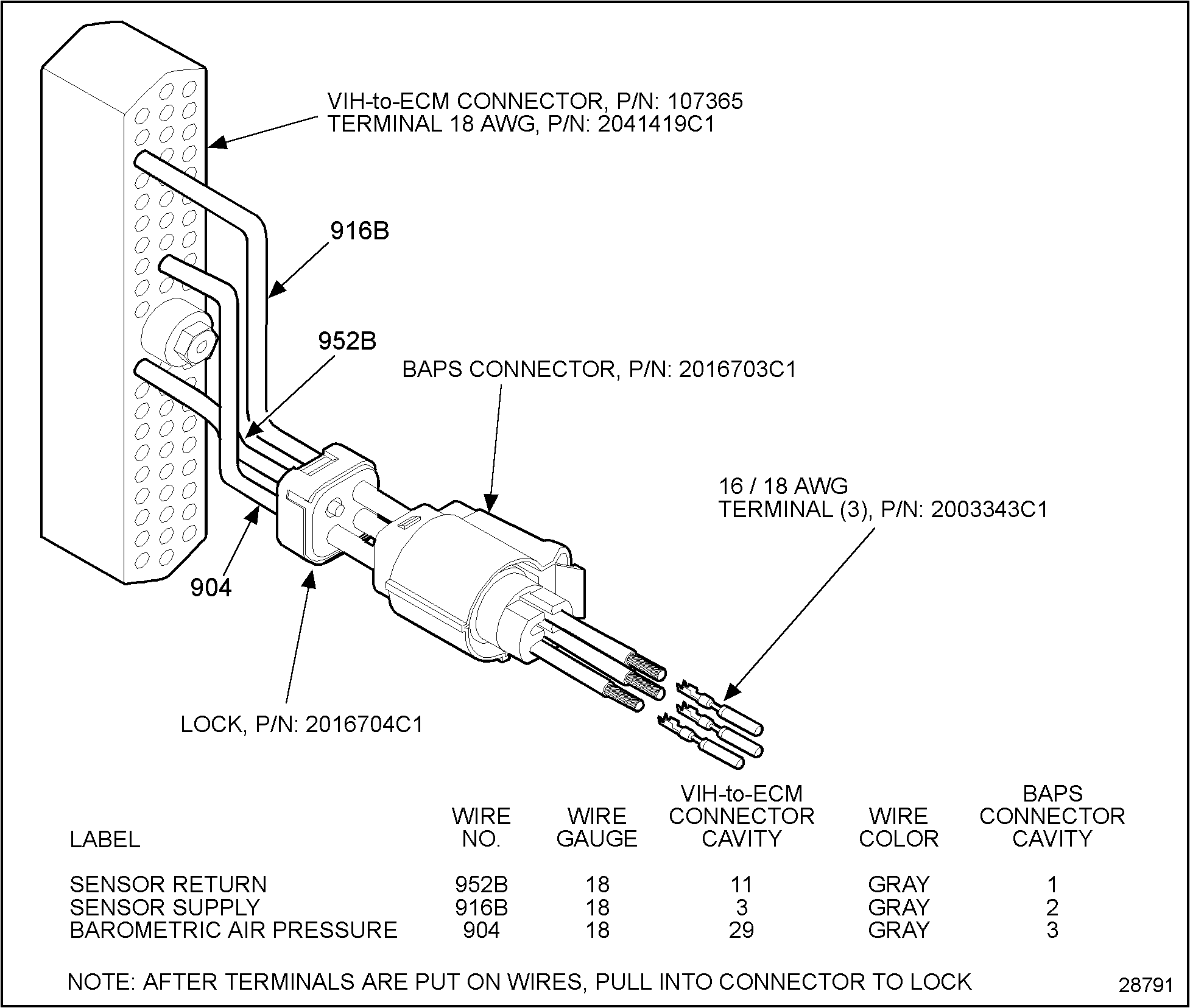 VIH-to-ECM CONNECTOR, P/N: 107365
TERMINAL 18 AWG, P/N: 2041419C1

916B

952B

BAPS CONNECTOR, P/N: 2016703C1

16 / 18 AWG
TERMINAL (3), P/N: 2003343C1

904

LOCK, P/N: 2016704C1

| LABEL | WIRE NO. | WIRE GAUGE | VIH-to-ECM CONNECTOR CAVITY | WIRE COLOR | BAPS CONNECTOR CAVITY |
|---|---|---|---|---|---|
| SENSOR RETURN | 952B | 18 | 11 | GRAY | 1 |
| SENSOR SUPPLY | 916B | 18 | 3 | GRAY | 2 |
| BAROMETRIC AIR PRESSURE | 904 | 18 | 29 | GRAY | 3 |

NOTE: AFTER TERMINALS ARE PUT ON WIRES, PULL INTO CONNECTOR TO LOCK

28791