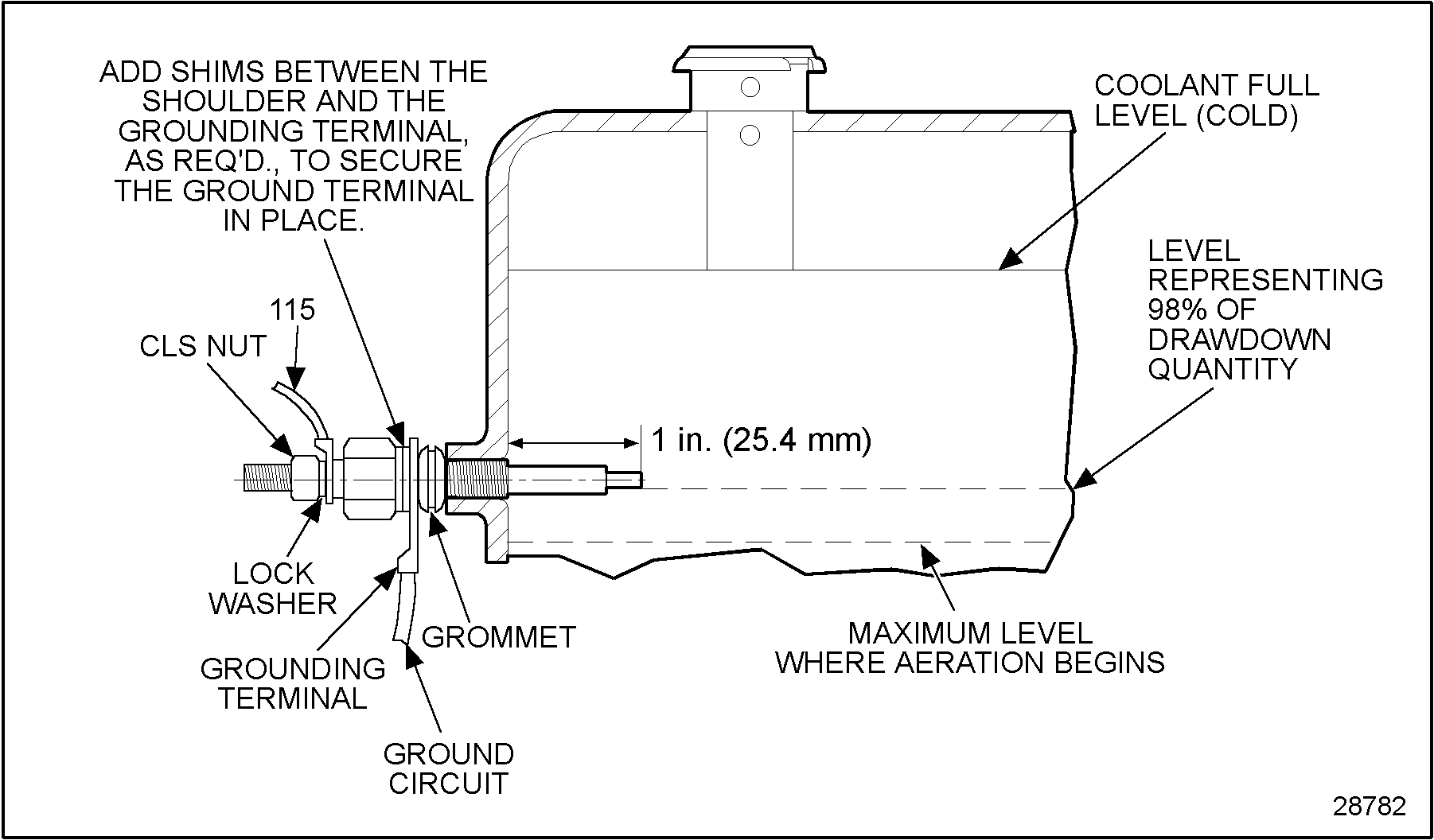 ADD SHIMS BETWEEN THE SHOULDER AND THE GROUNDING TERMINAL, AS REQ'D., TO SECURE THE GROUND TERMINAL IN PLACE.

COOLANT FULL LEVEL (COLD)

LEVEL REPRESENTING 98% OF DRAWDOWN QUANTITY

115

CLS NUT

1 in. (25.4 mm)

LOCK WASHER

GROMMET

GROUNDING TERMINAL

GROUND CIRCUIT

MAXIMUM LEVEL WHERE AERATION BEGINS

28782